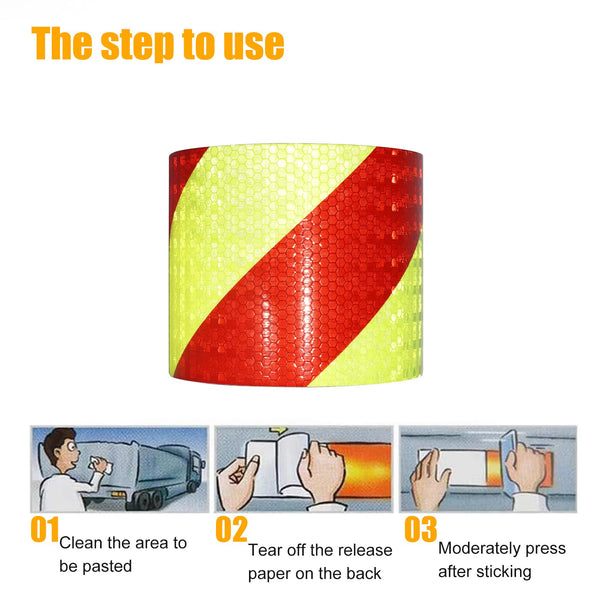 The step to use

01 Clean the area to be pasted

02 Tear off the release paper on the back

03 Moderately press after sticking