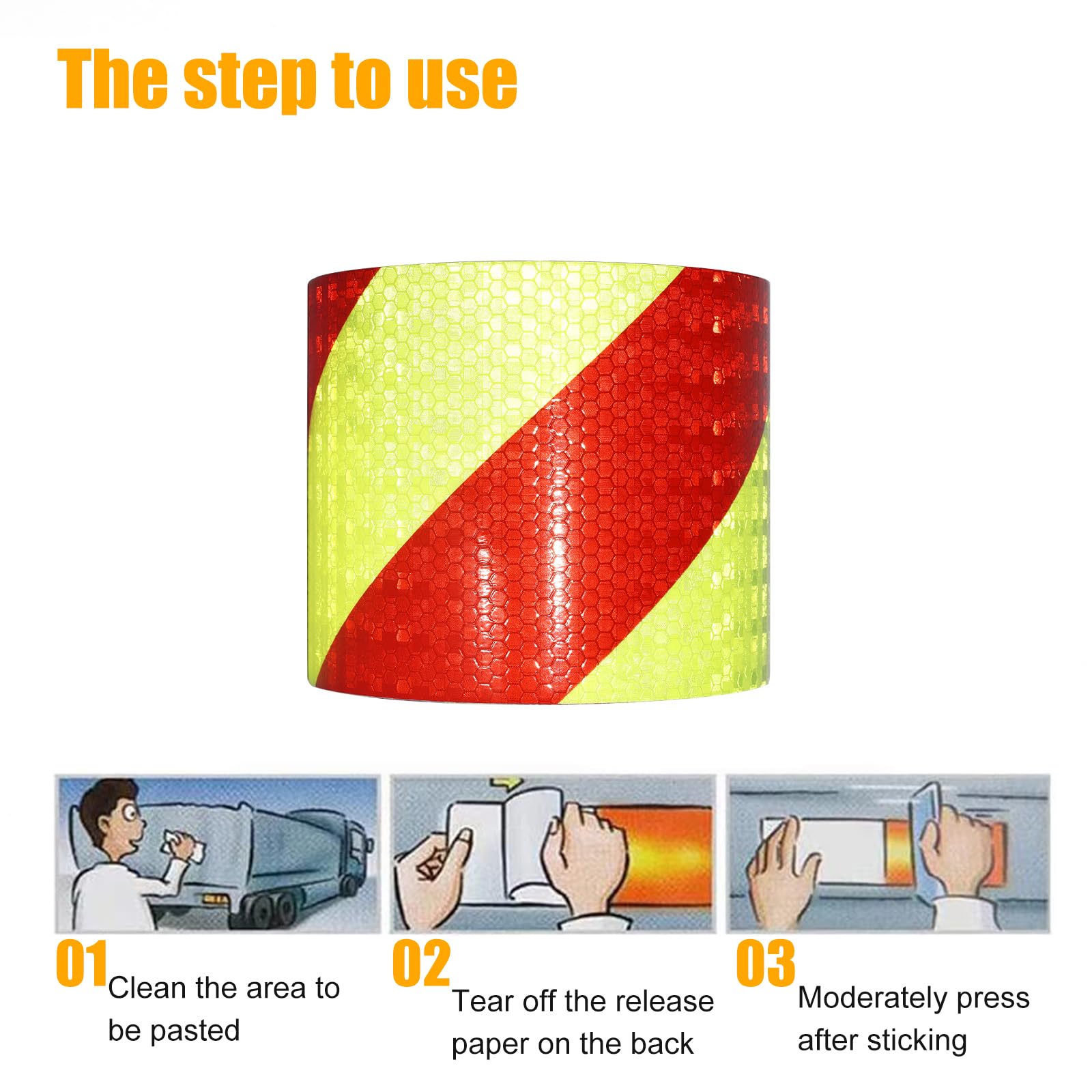 The step to use

01 Clean the area to be pasted

02 Tear off the release paper on the back

03 Moderately press after sticking