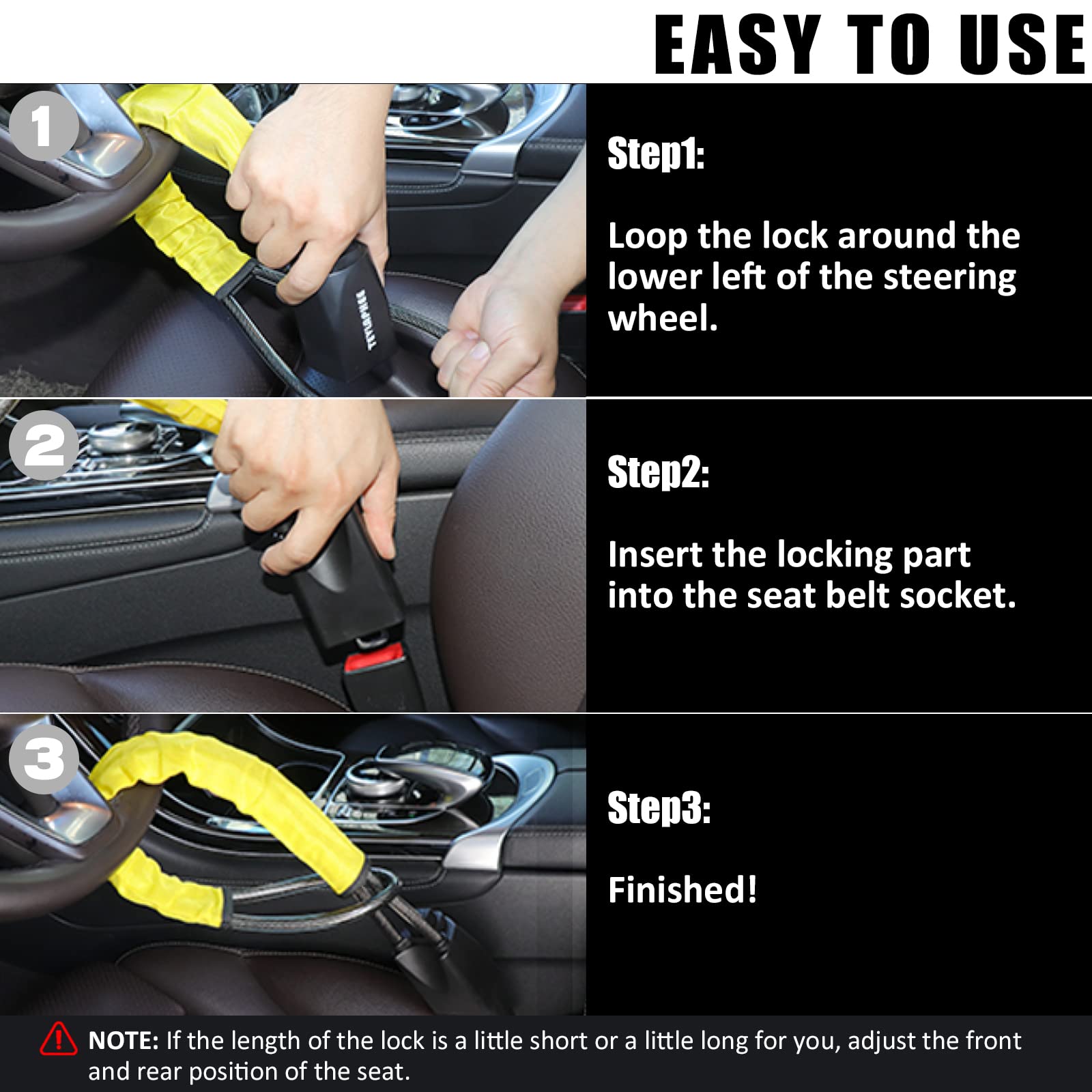 EASY TO USE

1

Step1:

Loop the lock around the lower left of the steering wheel.

2

Step2:

Insert the locking part into the seat belt socket.

3

Step3:

Finished!

NOTE: If the length of the lock is a little short or a little long for you, adjust the front and rear position of the seat.