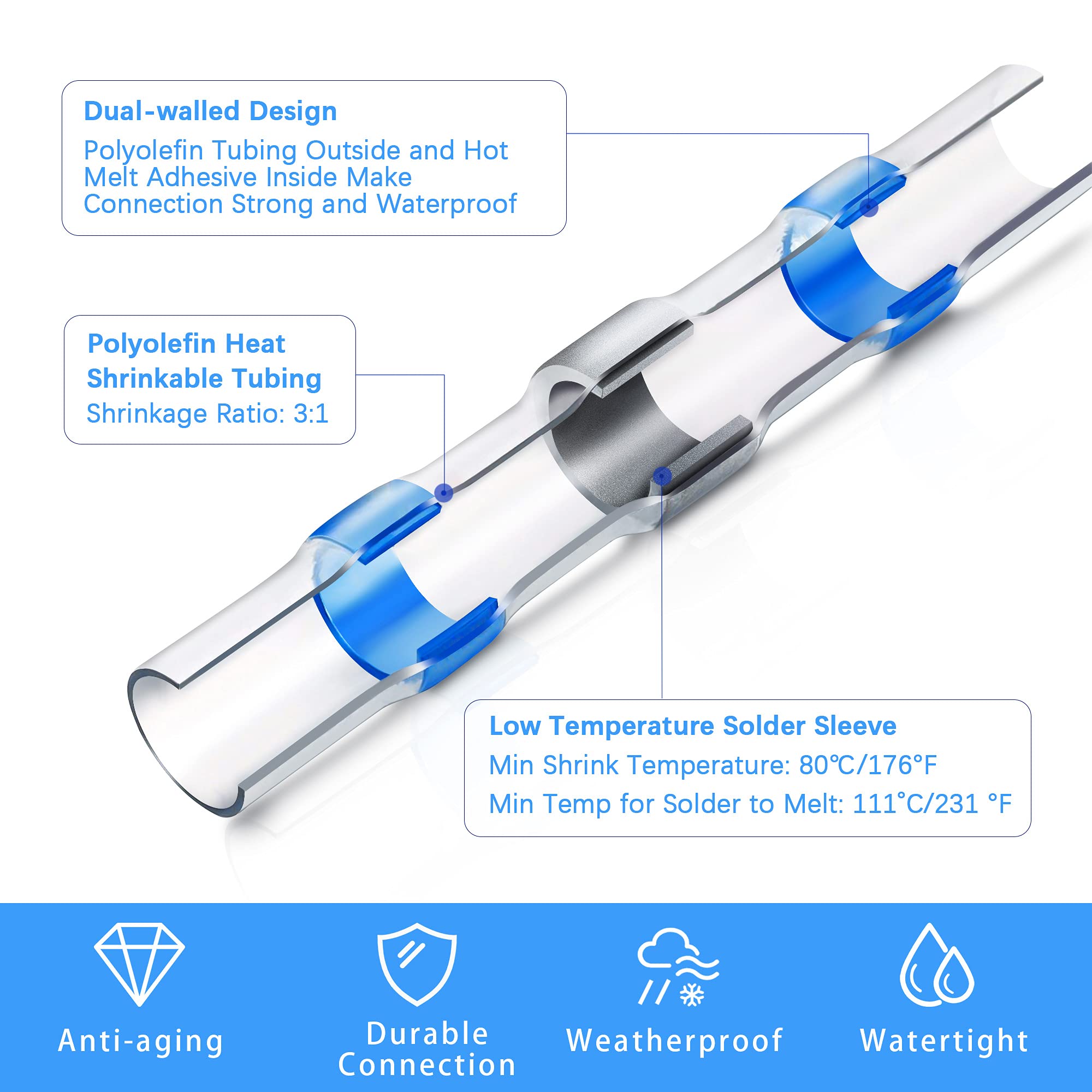 Dual-walled Design
Polyolefin Tubing Outside and Hot Melt Adhesive Inside Make Connection Strong and Waterproof

Polyolefin Heat Shrinkable Tubing
Shrinkage Ratio: 3:1

Low Temperature Solder Sleeve
Min Shrink Temperature: 80℃/176°F
Min Temp for Solder to Melt: 111°C/231 °F

Anti-aging

Durable Connection

Weatherproof

Watertight