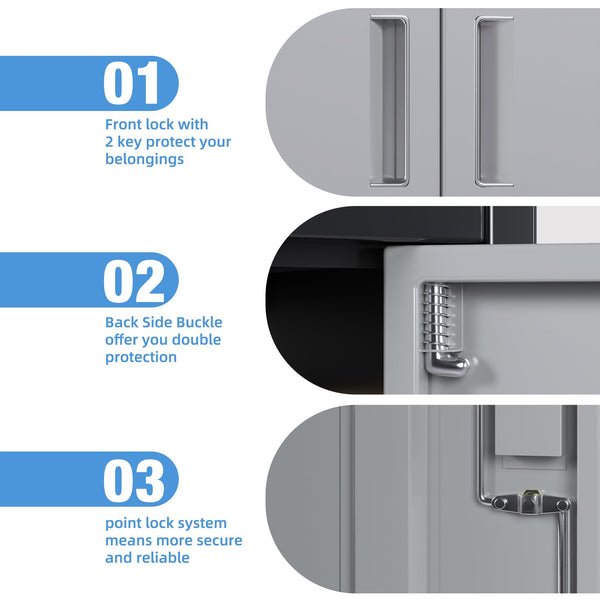 01

Front lock with 2 key protect your belongings

02

Back Side Buckle offer you double protection

03

point lock system means more secure and reliable