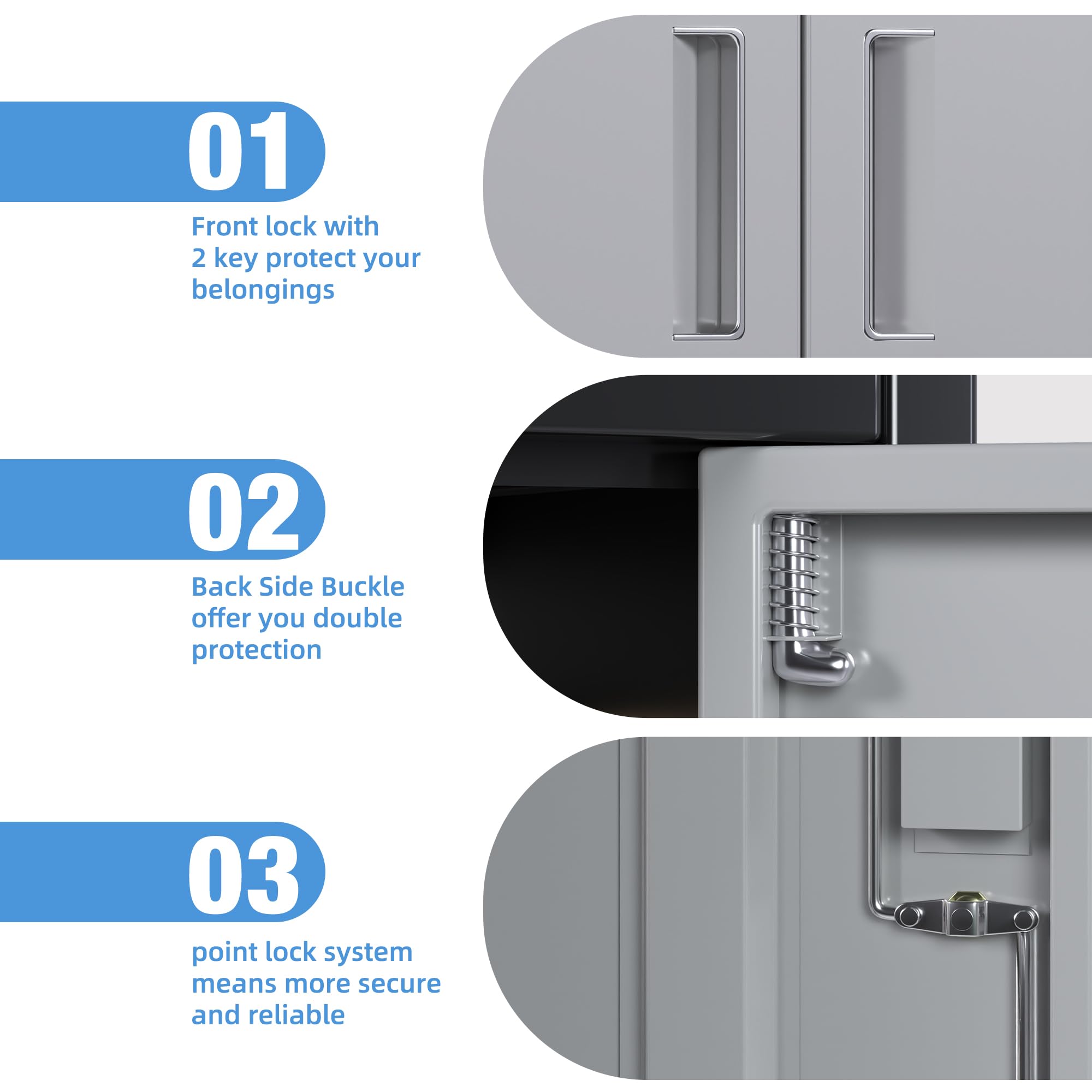 01

Front lock with 2 key protect your belongings

02

Back Side Buckle offer you double protection

03

point lock system means more secure and reliable