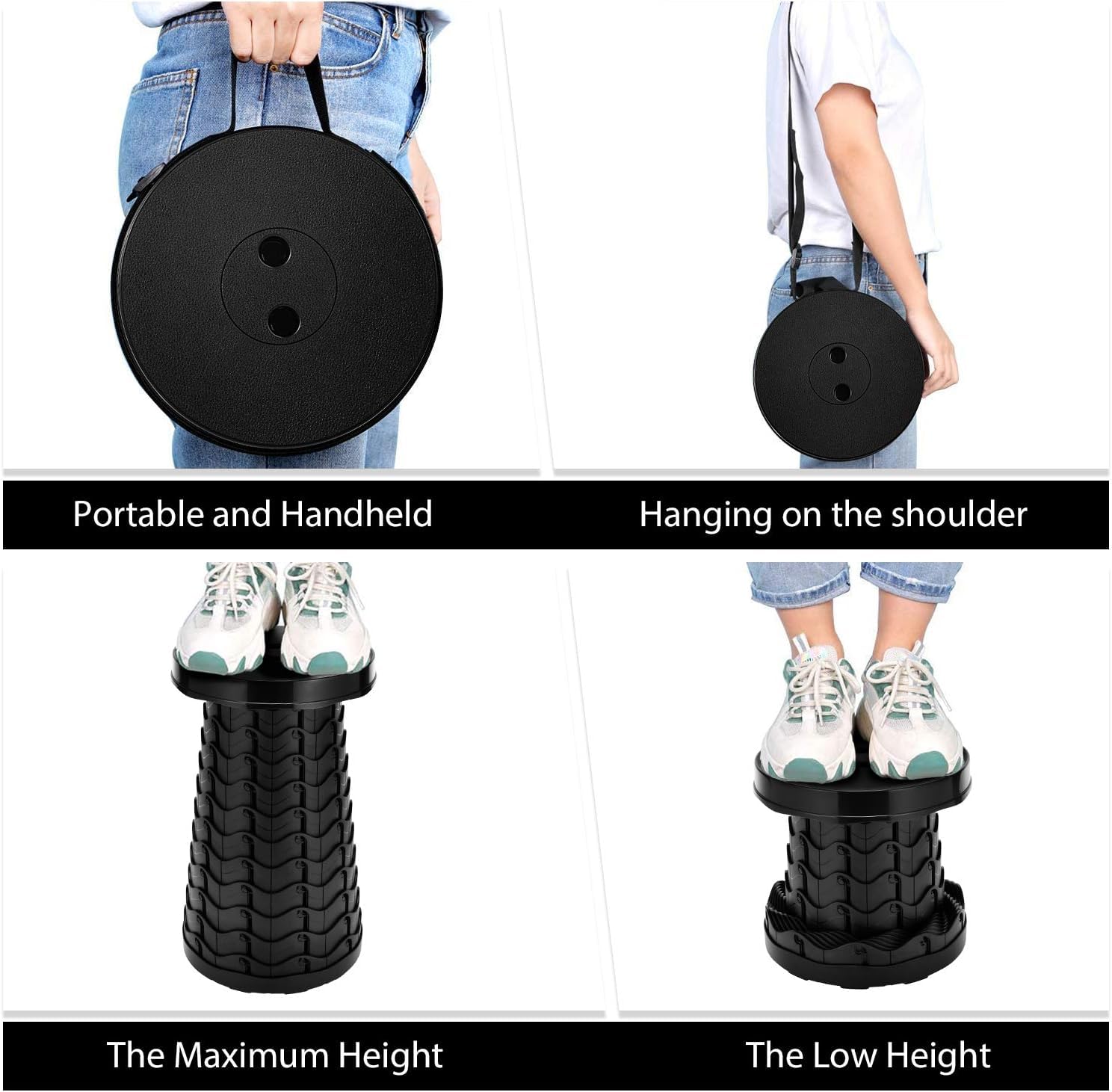 Portable and Handheld

Hanging on the shoulder

The Maximum Height

The Low Height