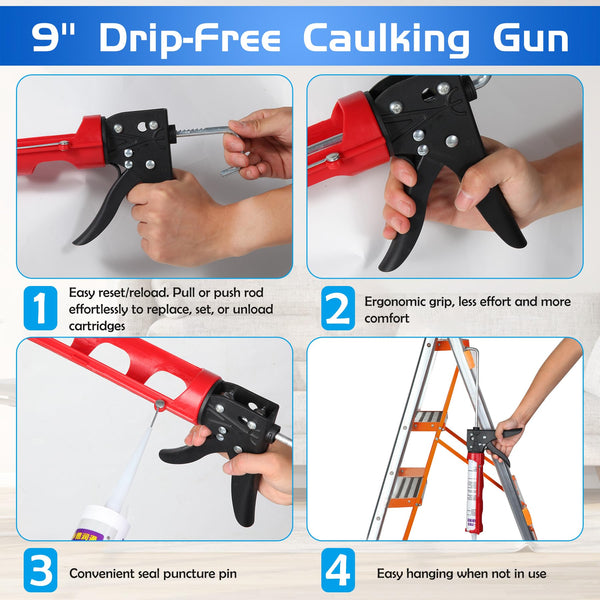 9" Drip-Free Caulking Gun

1 Easy reset/reload. Pull or push rod effortlessly to replace, set, or unload cartridges

2 Ergonomic grip, less effort and more comfort

3 Convenient seal puncture pin

4 Easy hanging when not in use