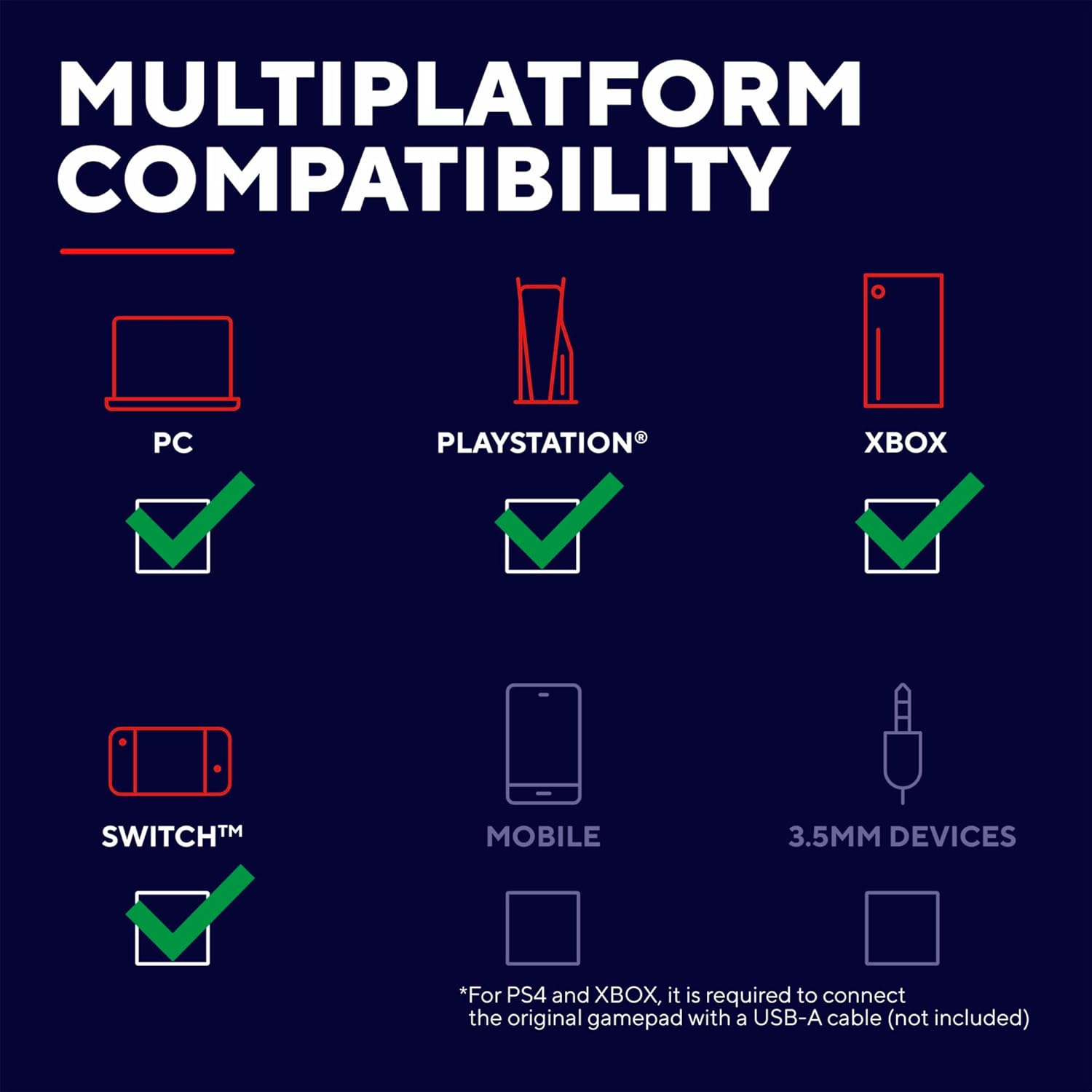 MULTIPLATFORM COMPATIBILITY

PC

PLAYSTATION®

XBOX

SWITCH™

MOBILE

3.5MM DEVICES

*For PS4 and XBOX, it is required to connect the original gamepad with a USB-A cable (not included)