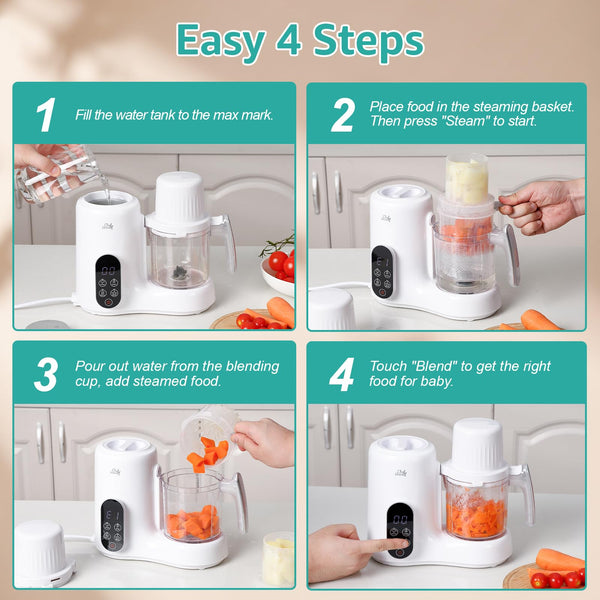 Easy 4 Steps

1 Fill the water tank to the max mark.

2 Place food in the steaming basket. Then press "Steam" to start.

3 Pour out water from the blending cup, add steamed food.

4 Touch "Blend" to get the right food for baby.