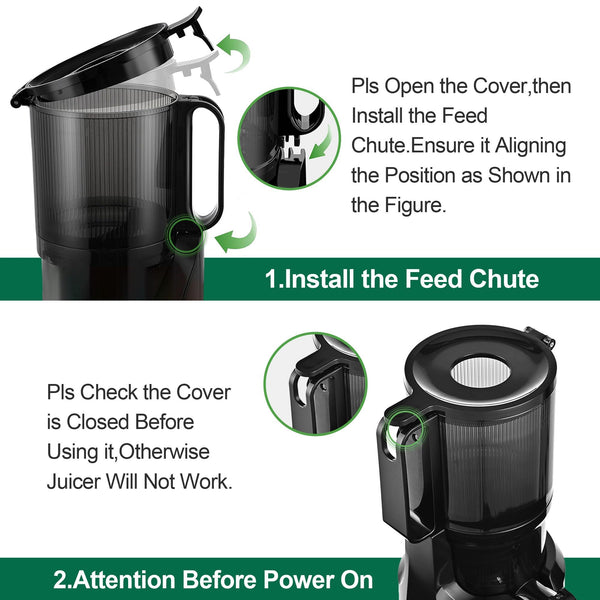 Pls Open the Cover,then Install the Feed Chute.Ensure it Aligning the Position as Shown in the Figure.

1.Install the Feed Chute

Pls Check the Cover is Closed Before Using it,Otherwise Juicer Will Not Work.

2.Attention Before Power On