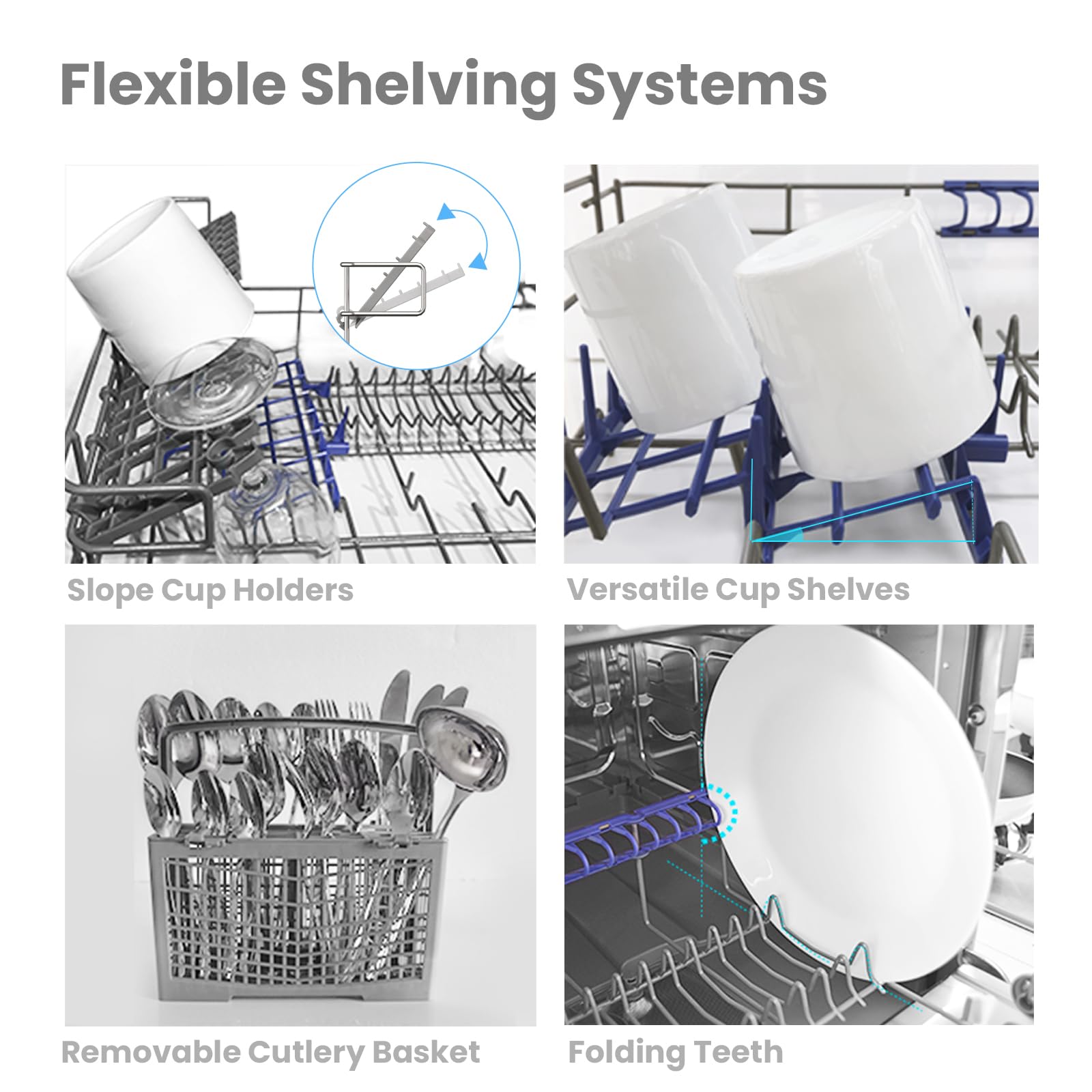 Flexible Shelving Systems

Slope Cup Holders

Versatile Cup Shelves

Removable Cutlery Basket

Folding Teeth