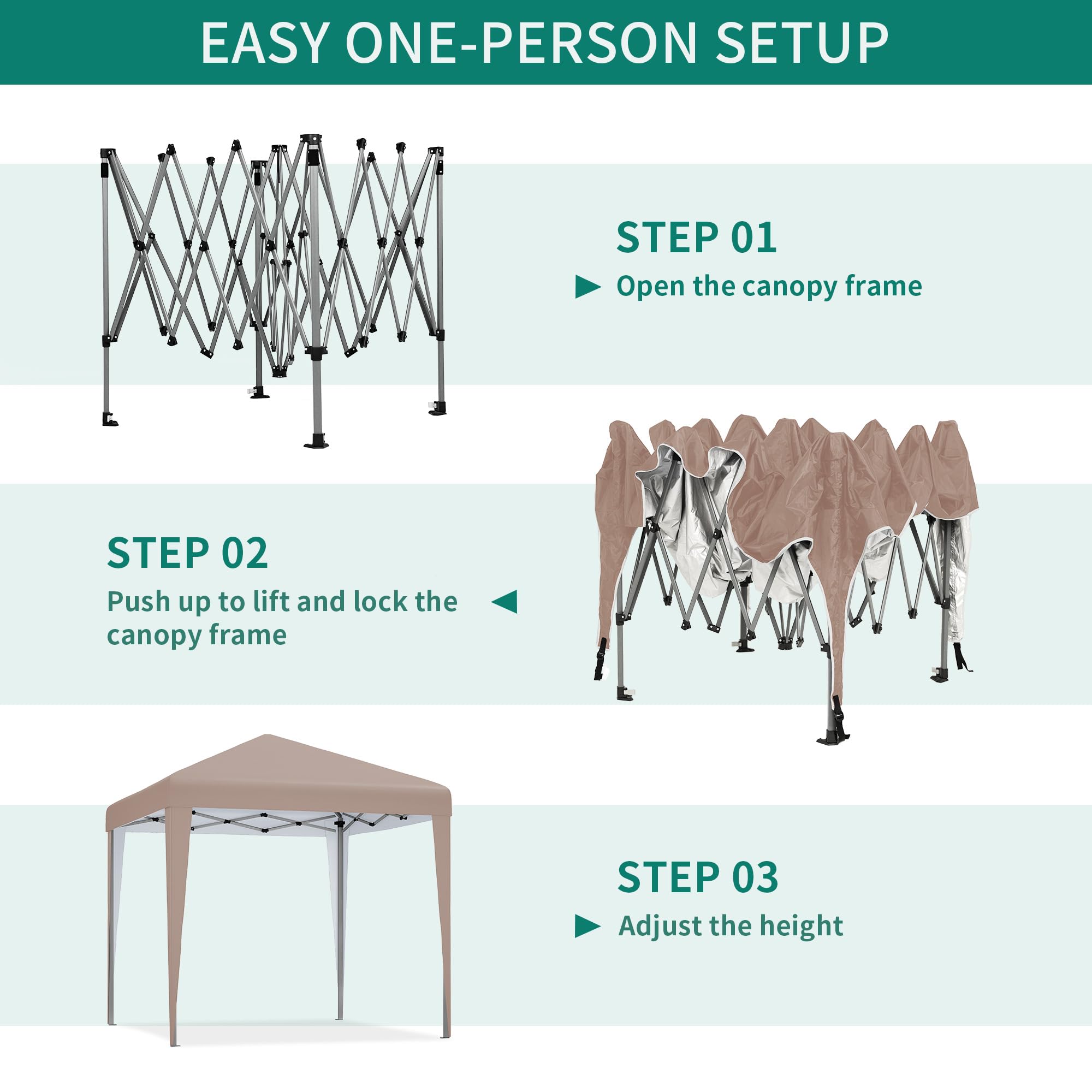 EASY ONE-PERSON SETUP

STEP 01

► Open the canopy frame

STEP 02

Push up to lift and lock the canopy frame ◄

STEP 03

► Adjust the height