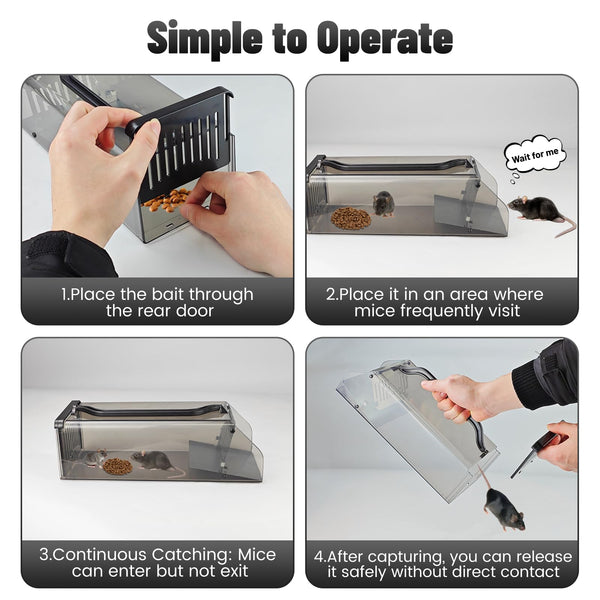 Simple to Operate

1.Place the bait through the rear door

Wait for me

2.Place it in an area where mice frequently visit

3.Continuous Catching: Mice can enter but not exit

4.After capturing, you can release it safely without direct contact