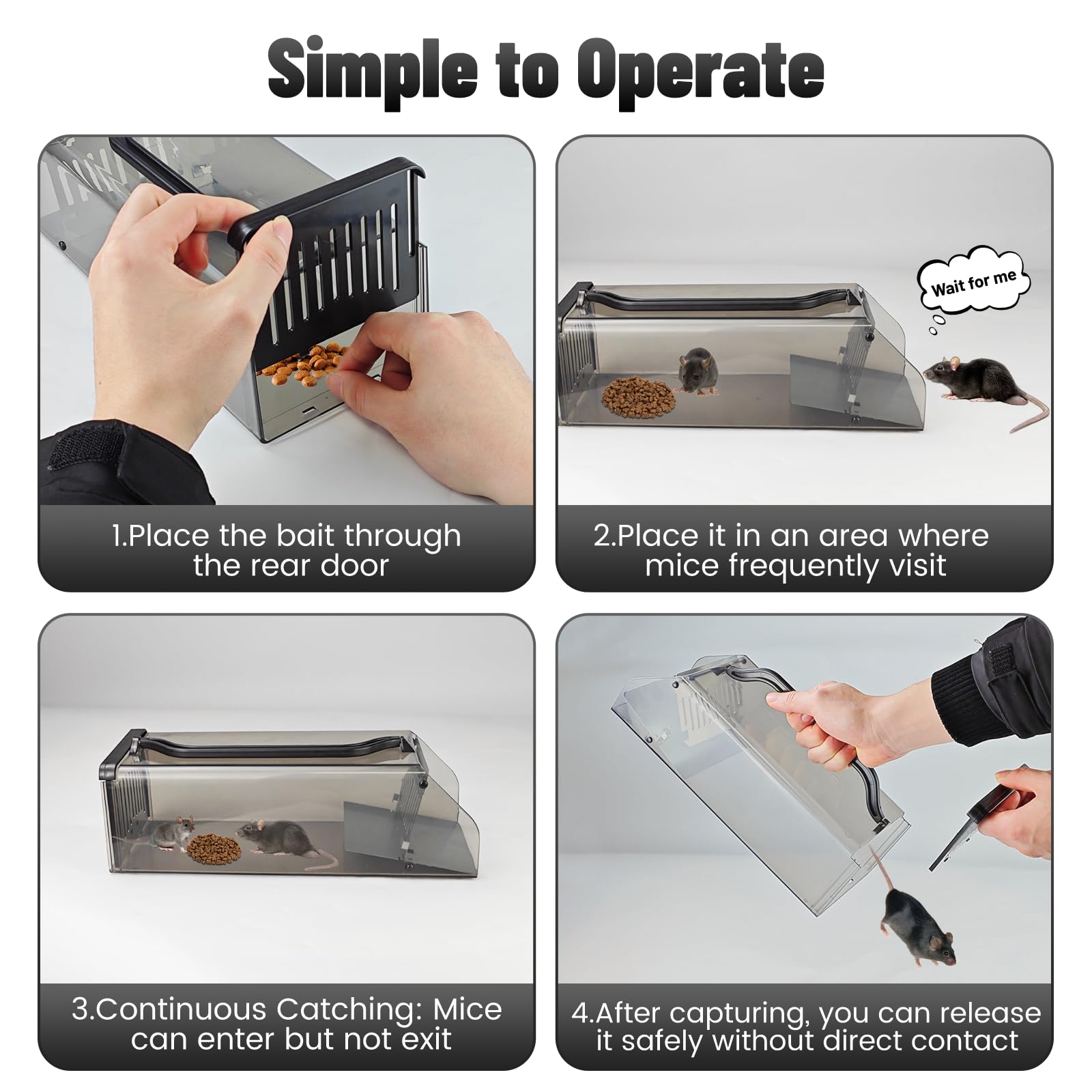 Simple to Operate

1.Place the bait through the rear door

Wait for me

2.Place it in an area where mice frequently visit

3.Continuous Catching: Mice can enter but not exit

4.After capturing, you can release it safely without direct contact