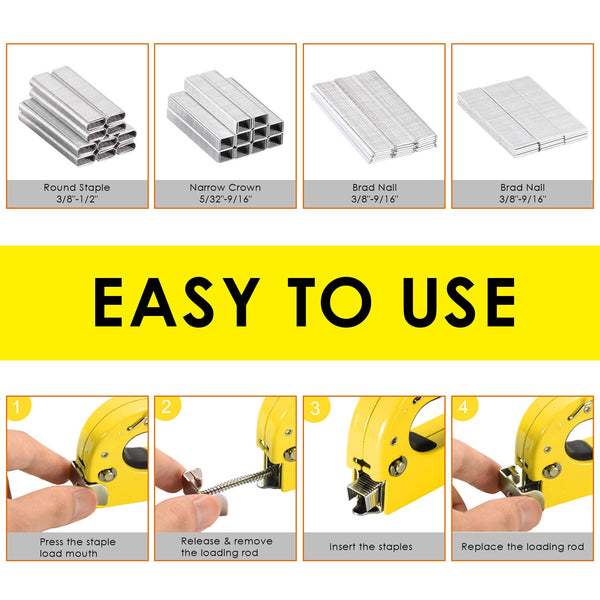 Round Staple
3/8''-1/2''

Narrow Crown
5/32''-9/16''

Brad Nail
3/8''-9/16''

Brad Nail
3/8''-9/16''

EASY TO USE

1
Press the staple load mouth

2
Release & remove the loading rod

3
Insert the staples

4
Replace the loading rod