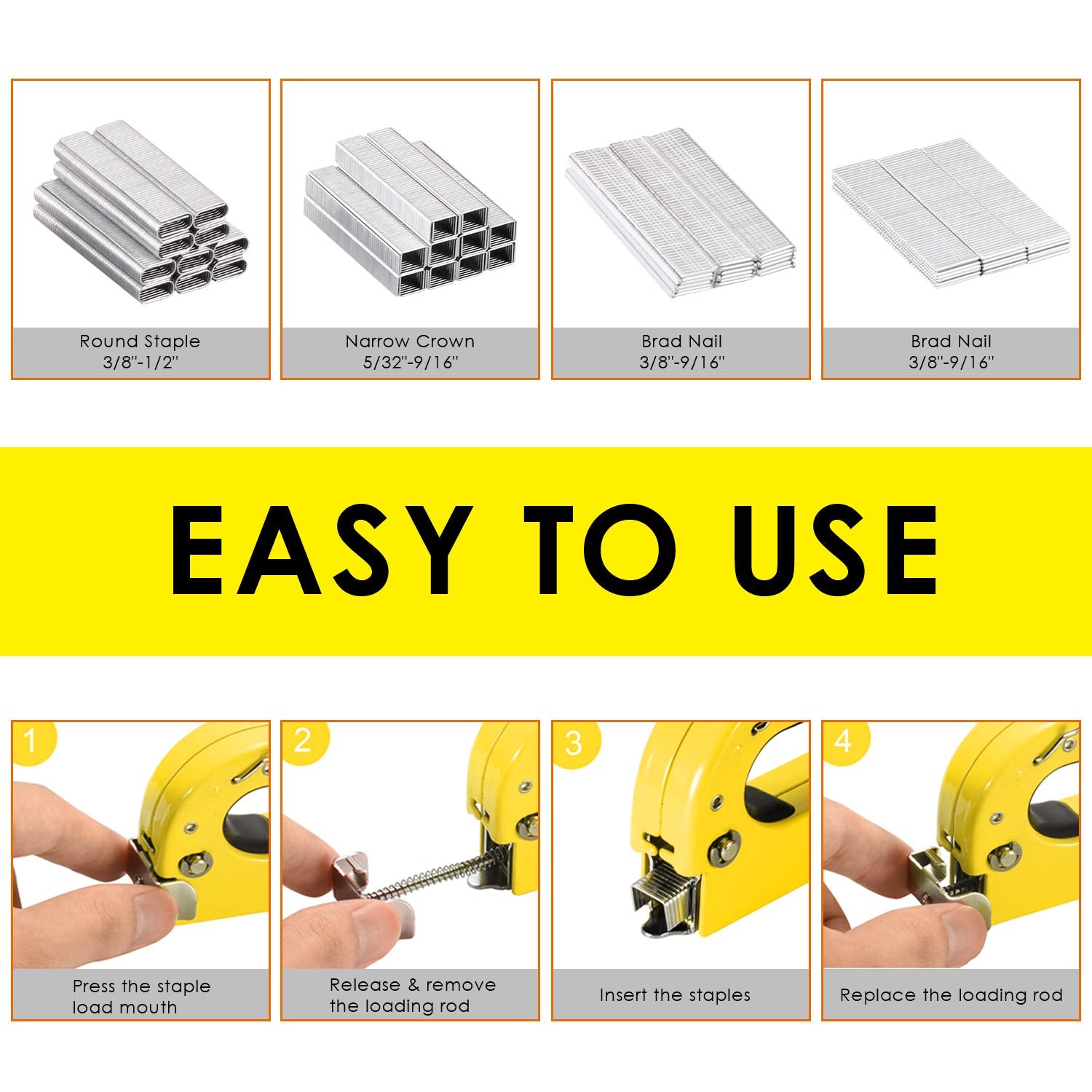 Round Staple
3/8''-1/2''

Narrow Crown
5/32''-9/16''

Brad Nail
3/8''-9/16''

Brad Nail
3/8''-9/16''

EASY TO USE

1
Press the staple load mouth

2
Release & remove the loading rod

3
Insert the staples

4
Replace the loading rod