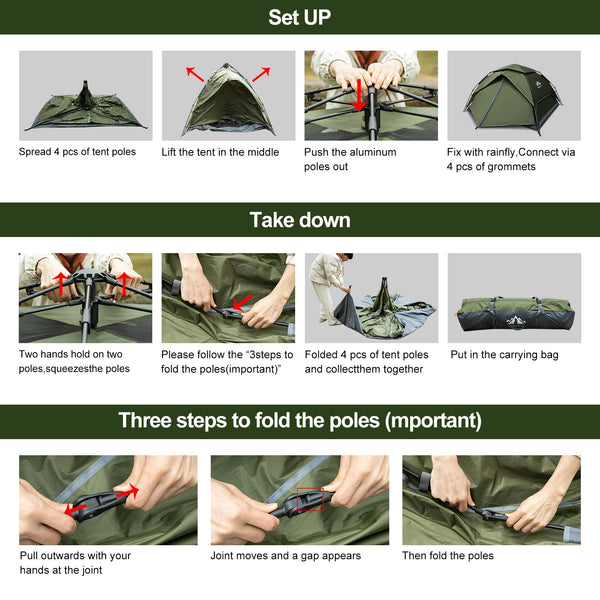 Set UP

Spread 4 pcs of tent poles

Lift the tent in the middle

Push the aluminum poles out

Fix with rainfly,Connect via 4 pcs of grommets

Take down

Two hands hold on two poles,squeezesthe poles

Please follow the "3steps to fold the poles(important)"

Folded 4 pcs of tent poles and collectthem together

Put in the carrying bag

Three steps to fold the poles (mportant)

Pull outwards with your hands at the joint

Joint moves and a gap appears

Then fold the poles