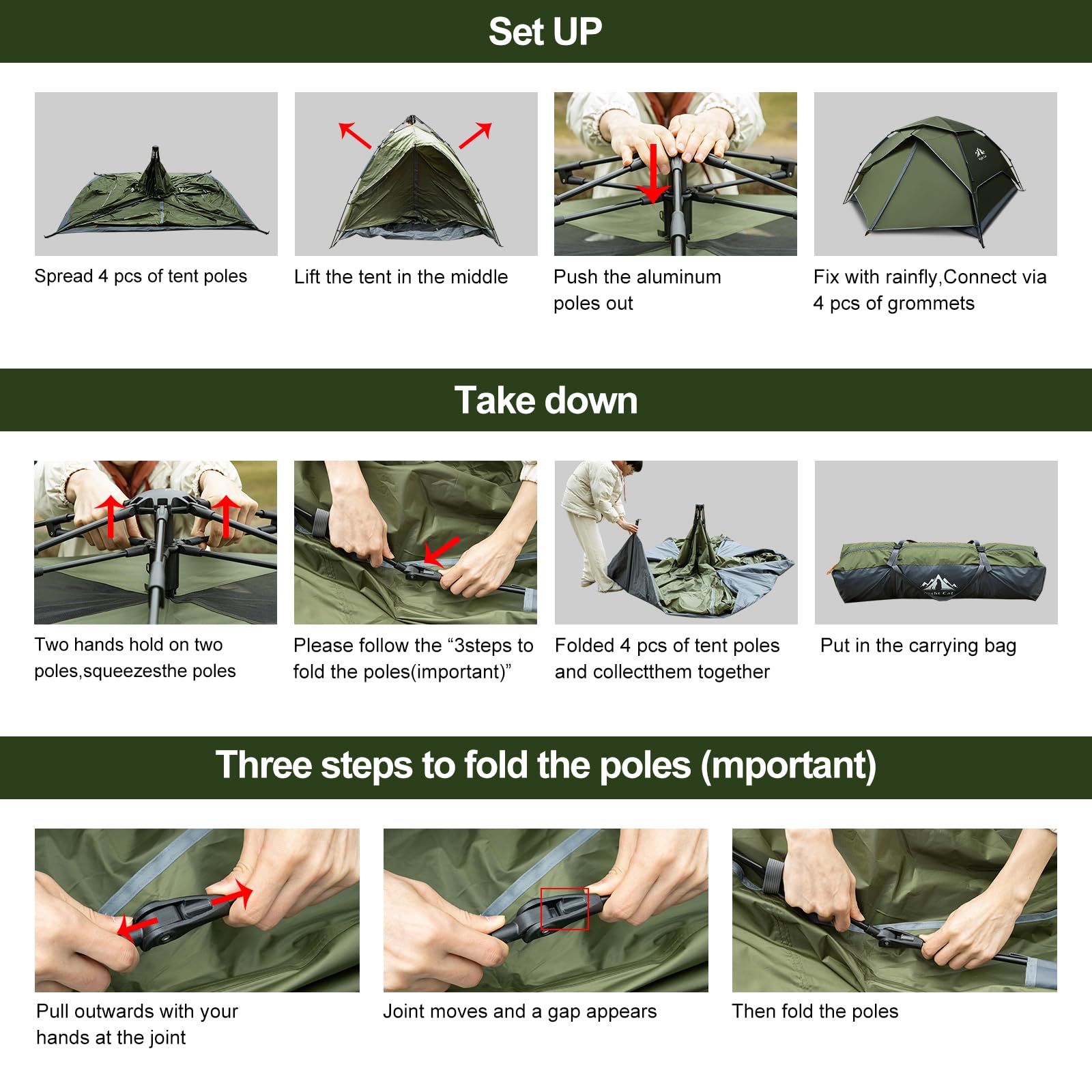 Set UP

Spread 4 pcs of tent poles

Lift the tent in the middle

Push the aluminum poles out

Fix with rainfly,Connect via 4 pcs of grommets

Take down

Two hands hold on two poles,squeezesthe poles

Please follow the “3steps to fold the poles(important)”

Folded 4 pcs of tent poles and collectthem together

Put in the carrying bag

Three steps to fold the poles (mportant)

Pull outwards with your hands at the joint

Joint moves and a gap appears

Then fold the poles