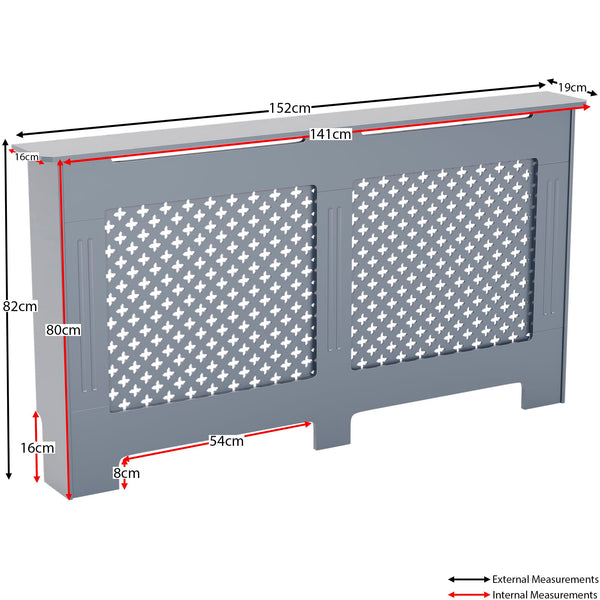 19cm
152cm
141cm
16cm
82cm
80cm
16cm
54cm
8cm
External Measurements
Internal Measurements