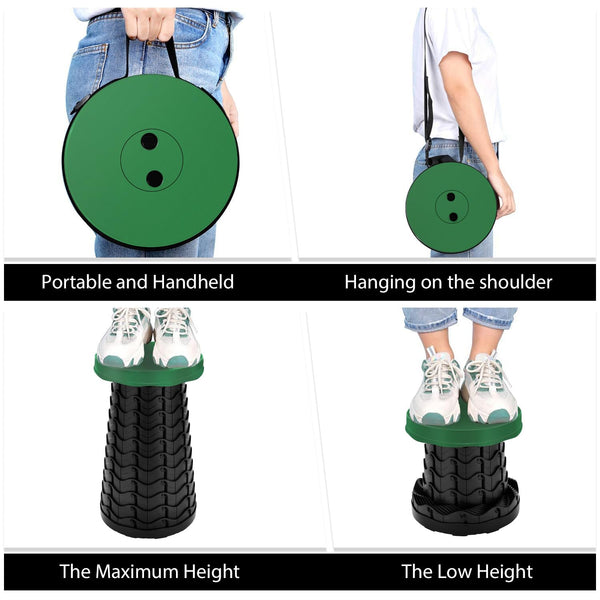 Portable and Handheld

Hanging on the shoulder

The Maximum Height

The Low Height