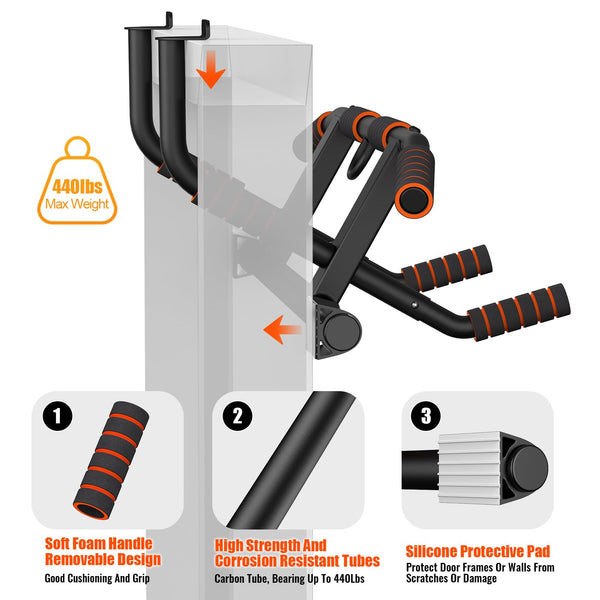 440lbs
Max Weight

1

Soft Foam Handle Removable Design
Good Cushioning And Grip

2

High Strength And Corrosion Resistant Tubes
Carbon Tube, Bearing Up To 440Lbs

3

Silicone Protective Pad
Protect Door Frames Or Walls From Scratches Or Damage