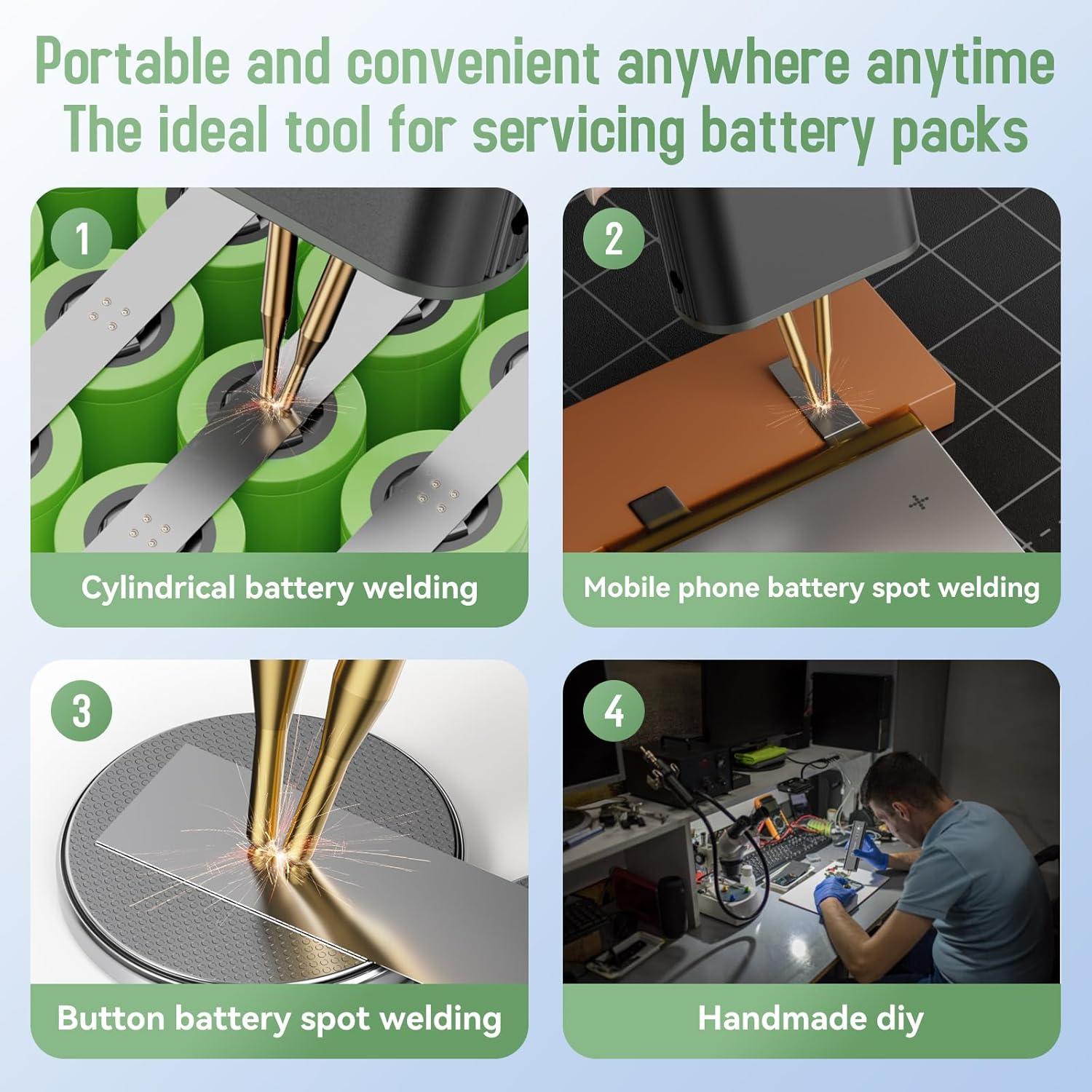 Portable and convenient anywhere anytime
The ideal tool for servicing battery packs

1
Cylindrical battery welding

2
Mobile phone battery spot welding

3
Button battery spot welding

4
Handmade diy