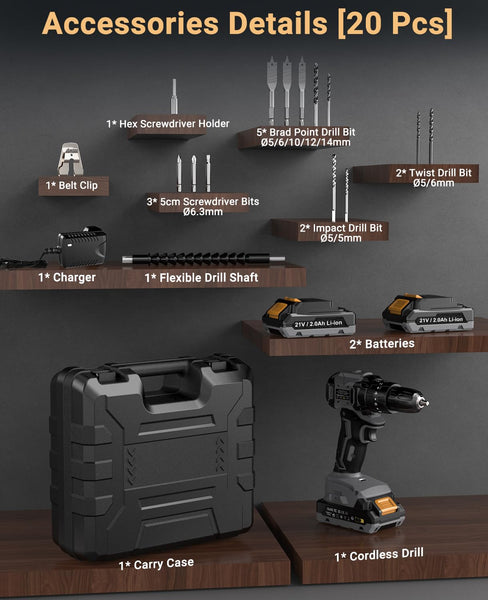 Accessories Details [20 Pcs]

1* Hex Screwdriver Holder

5* Brad Point Drill Bit
Ø5/6/10/12/14mm

1* Belt Clip

3* 5cm Screwdriver Bits
Ø6.3mm

2* Twist Drill Bit
Ø5/6mm

2* Impact Drill Bit
Ø5/5mm

1* Charger

1* Flexible Drill Shaft

21V / 2.0Ah Li-ion

21V / 2.0Ah Li-ion

2* Batteries

1* Carry Case

1* Cordless Drill