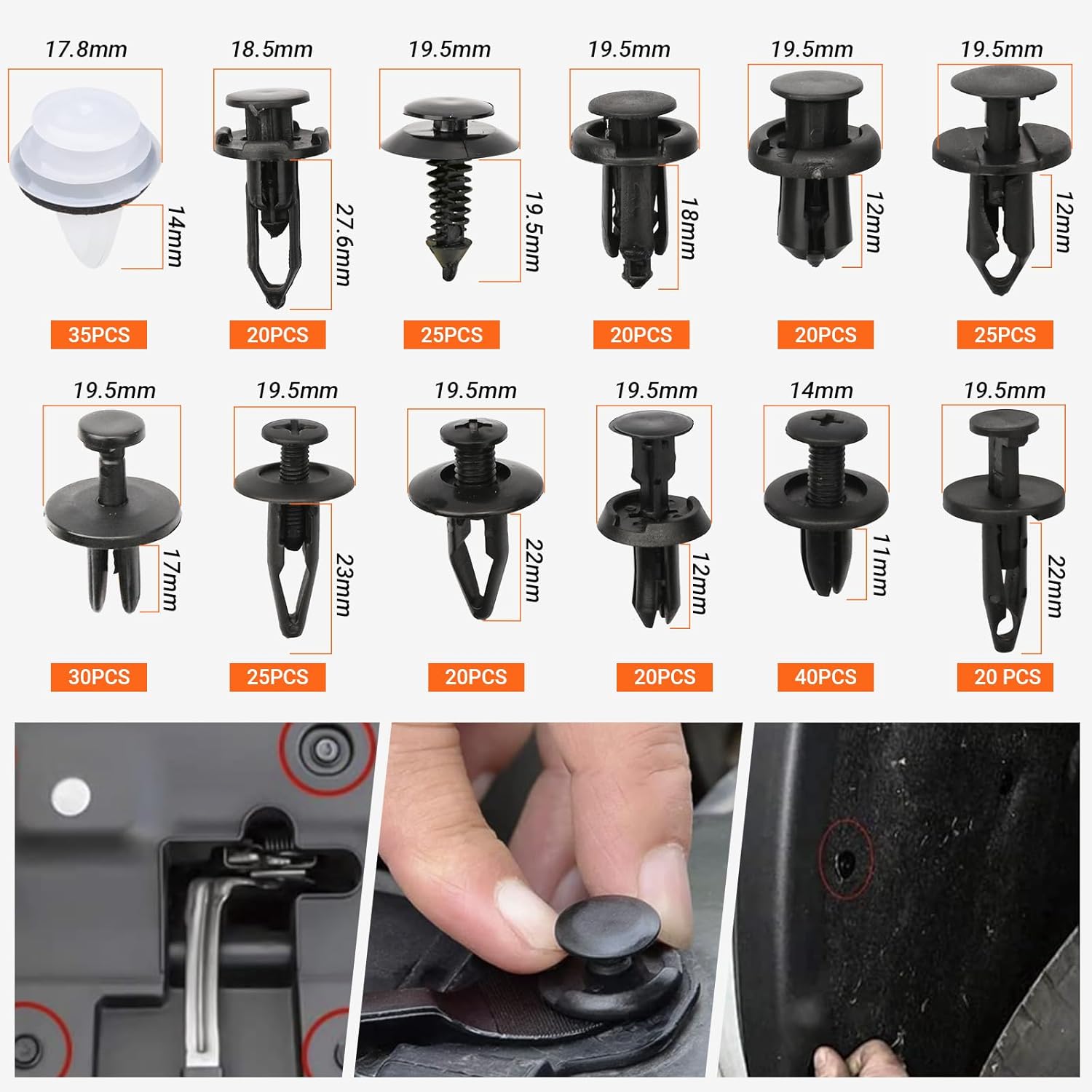 17.8mm
14mm
35PCS

18.5mm
27.6mm
20PCS

19.5mm
19.5mm
25PCS

19.5mm
18mm
20PCS

19.5mm
12mm
20PCS

19.5mm
12mm
25PCS

19.5mm
17mm
30PCS

19.5mm
23mm
25PCS

19.5mm
22mm
20PCS

19.5mm
12mm
20PCS

14mm
11mm
40PCS

19.5mm
22mm
20 PCS