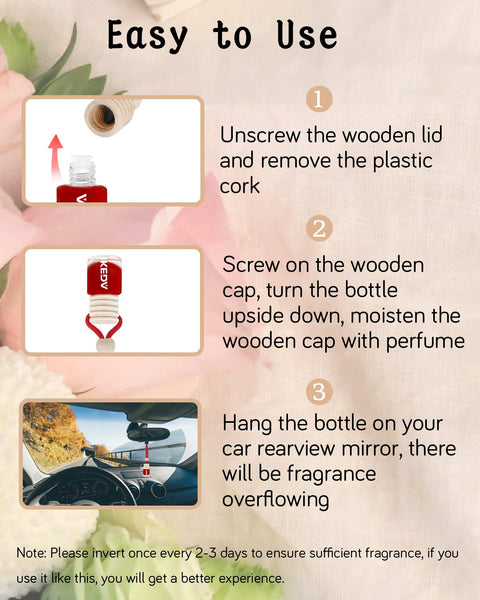 Easy to Use

1
Unscrew the wooden lid and remove the plastic cork

V

2
Screw on the wooden cap, turn the bottle upside down, moisten the wooden cap with perfume

KEDV

3
Hang the bottle on your car rearview mirror, there will be fragrance overflowing

Note: Please invert once every 2-3 days to ensure sufficient fragrance, if you use it like this, you will get a better experience.