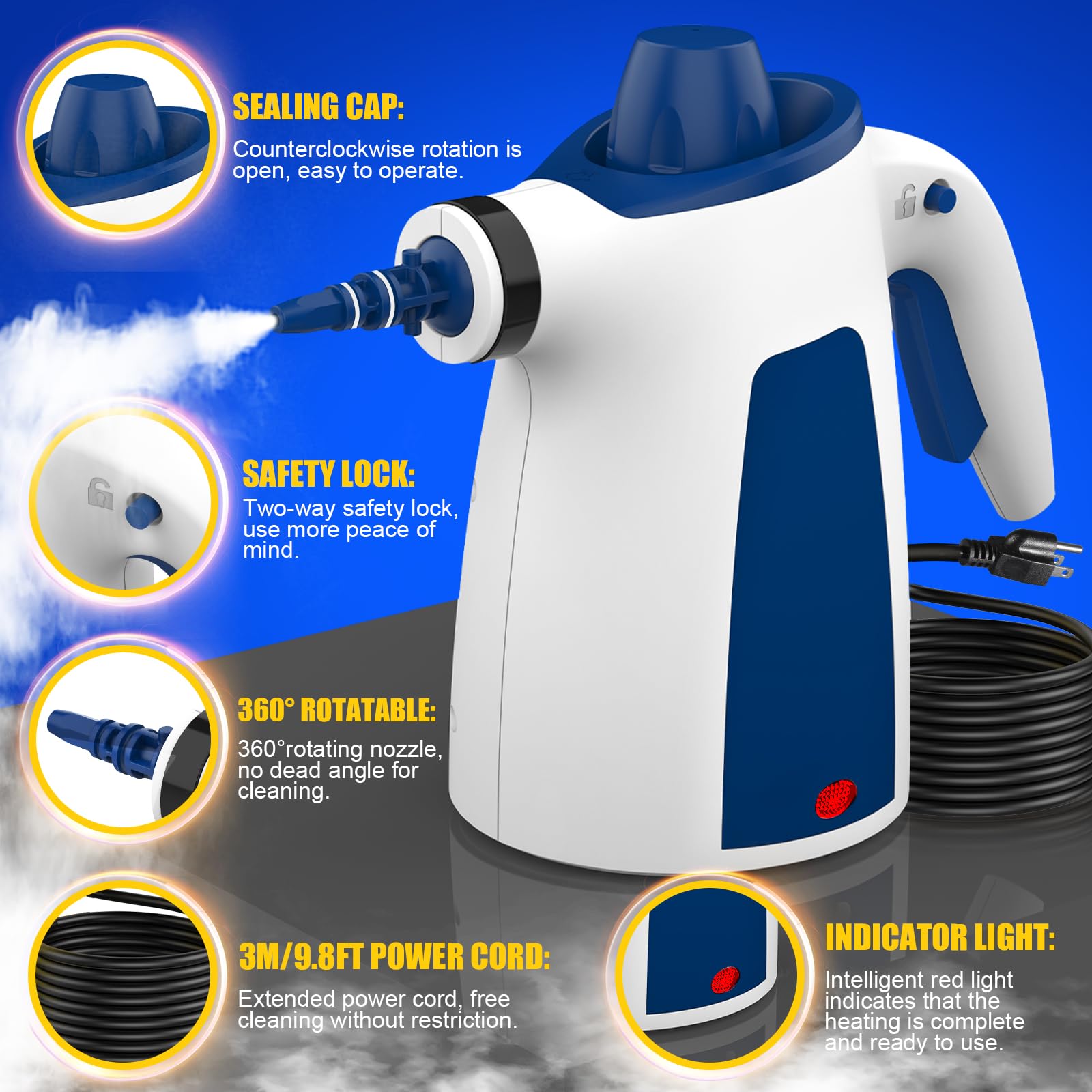 SEALING CAP:

Counterclockwise rotation is open, easy to operate.

SAFETY LOCK:

Two-way safety lock, use more peace of mind.

360° ROTATABLE:

360°rotating nozzle, no dead angle for cleaning.

3M/9.8FT POWER CORD:

Extended power cord, free cleaning without restriction.

INDICATOR LIGHT:

Intelligent red light indicates that the heating is complete and ready to use.