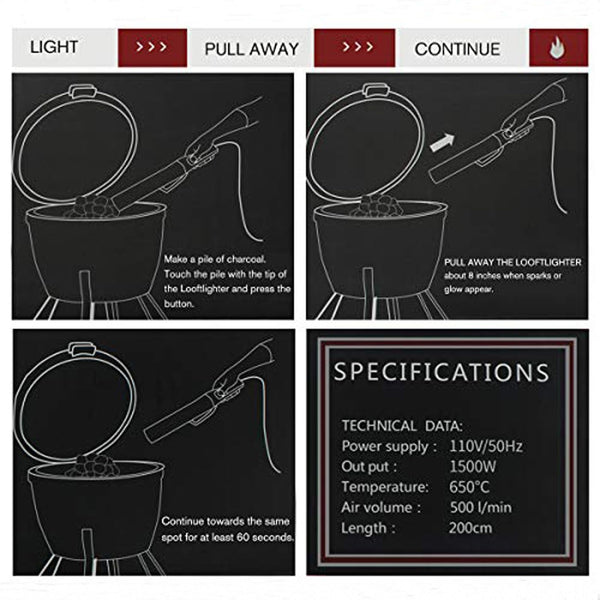 LIGHT >>> PULL AWAY >>> CONTINUE

Make a pile of charcoal. Touch the pile with the tip of the Looftlighter and press the button.

PULL AWAY THE LOOFTLIGHTER about 8 inches when sparks or glow appear.

Continue towards the same spot for at least 60 seconds.

SPECIFICATIONS

TECHNICAL DATA:
Power supply : 110V/50Hz
Out put : 1500W
Temperature: 650°C
Air volume : 500 l/min
Length : 200cm