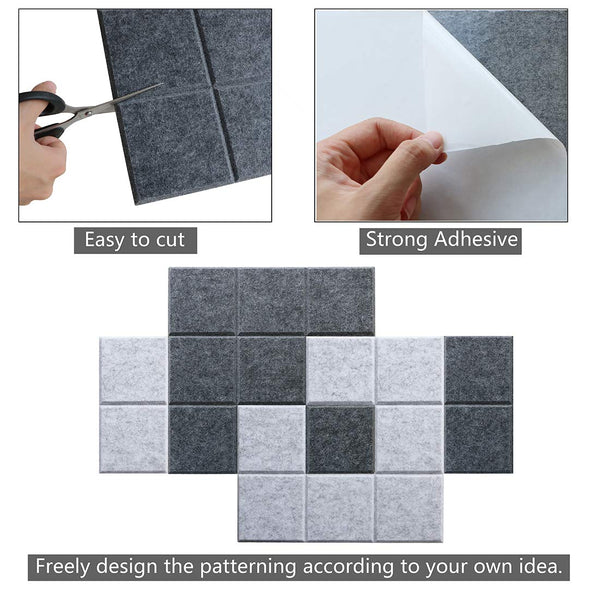 Easy to cut

Strong Adhesive

Freely design the patterning according to your own idea.