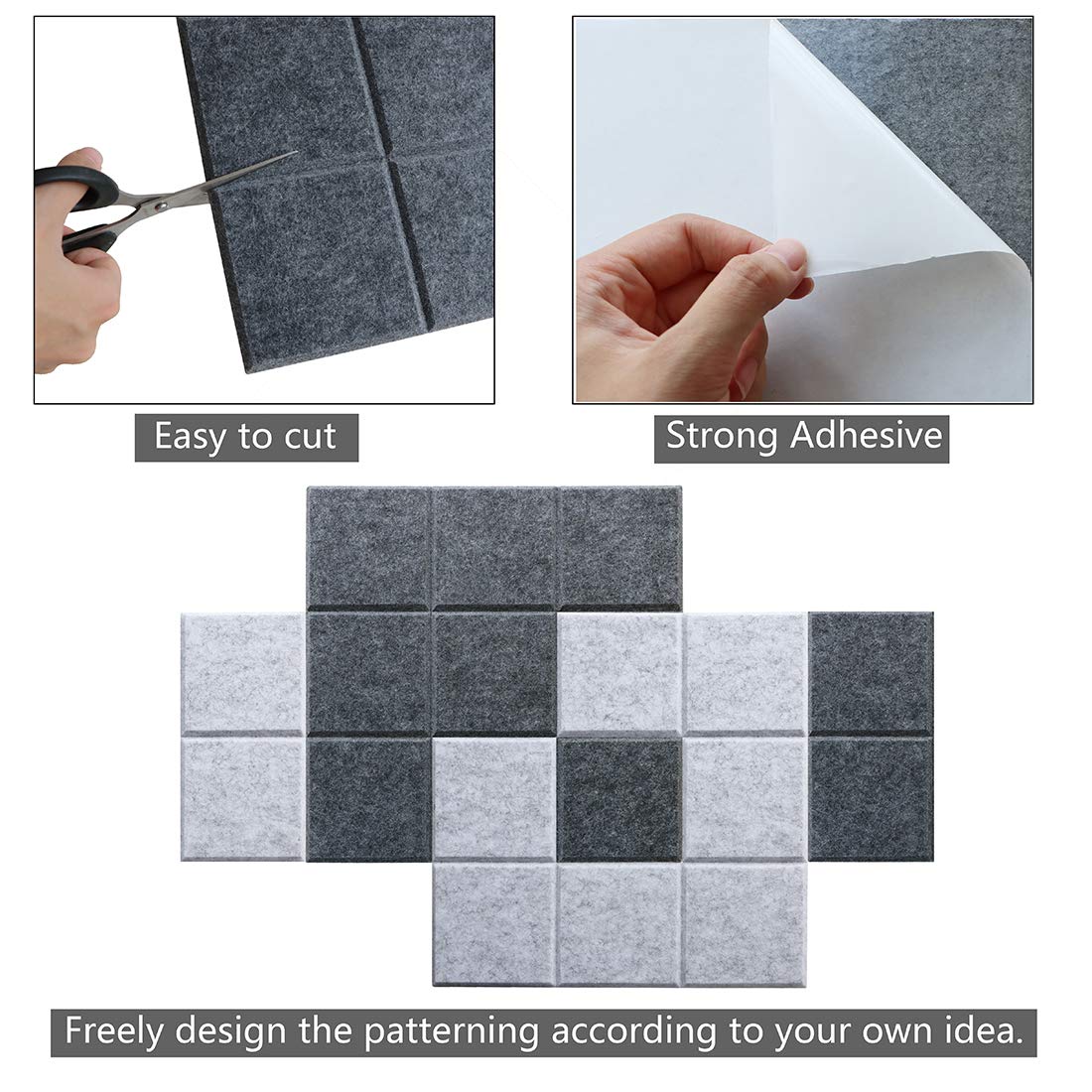 Easy to cut

Strong Adhesive

Freely design the patterning according to your own idea.