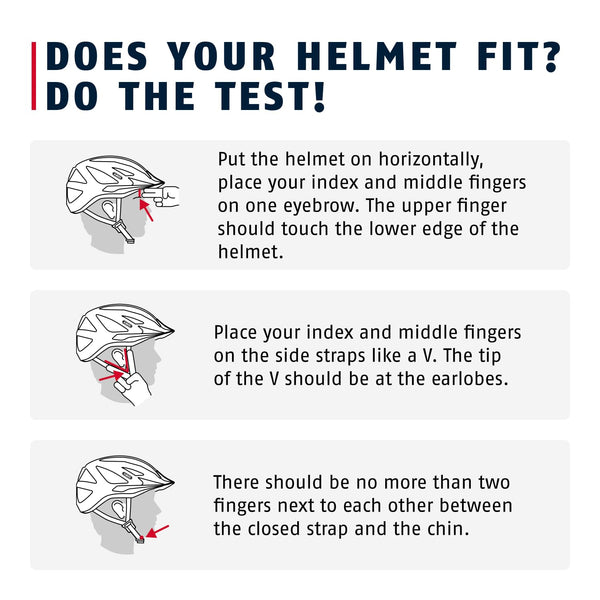 DOES YOUR HELMET FIT?
DO THE TEST!

Put the helmet on horizontally, place your index and middle fingers on one eyebrow. The upper finger should touch the lower edge of the helmet.

Place your index and middle fingers on the side straps like a V. The tip of the V should be at the earlobes.

There should be no more than two fingers next to each other between the closed strap and the chin.