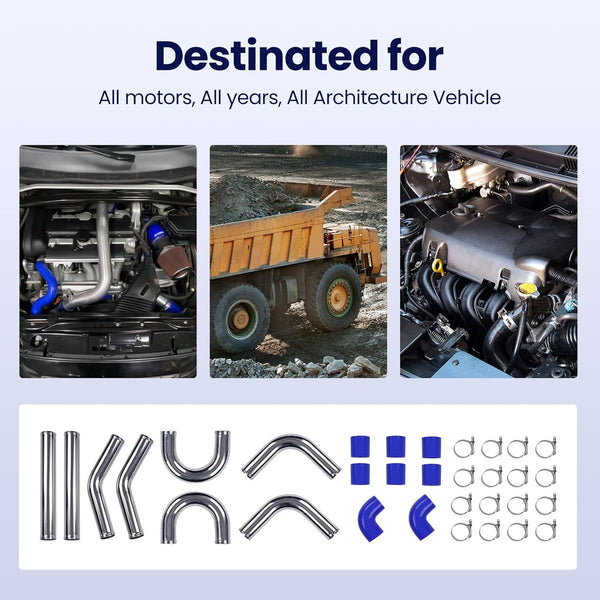 Destinated for

All motors, All years, All Architecture Vehicle