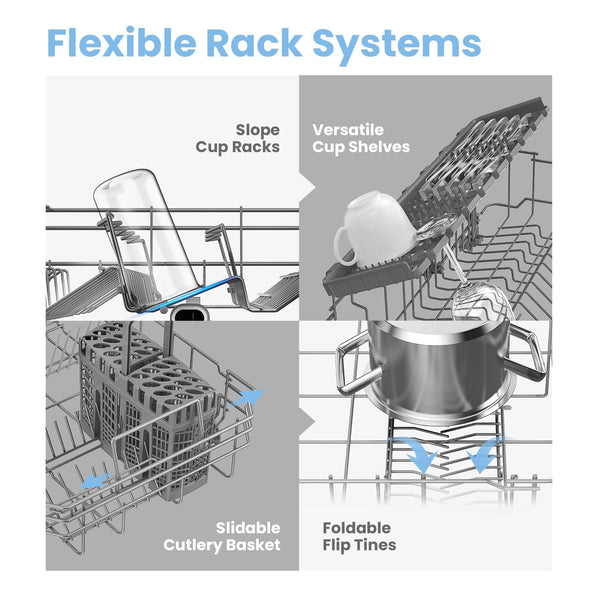 Flexible Rack Systems

Slope
Cup Racks

Versatile
Cup Shelves

Slidable
Cutlery Basket

Foldable
Flip Tines