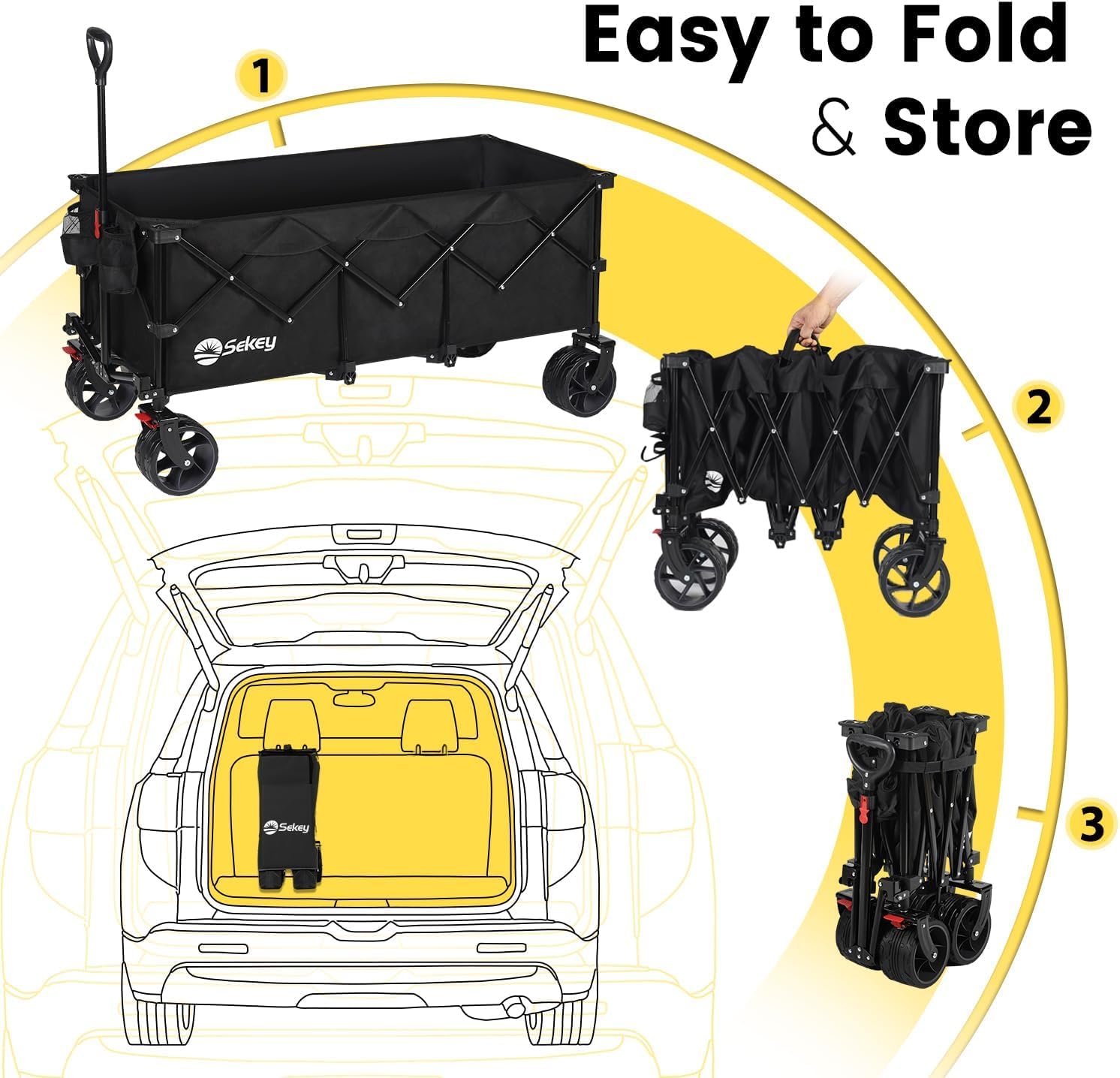 Easy to Fold & Store

1

Sekey

2

3

Sekey