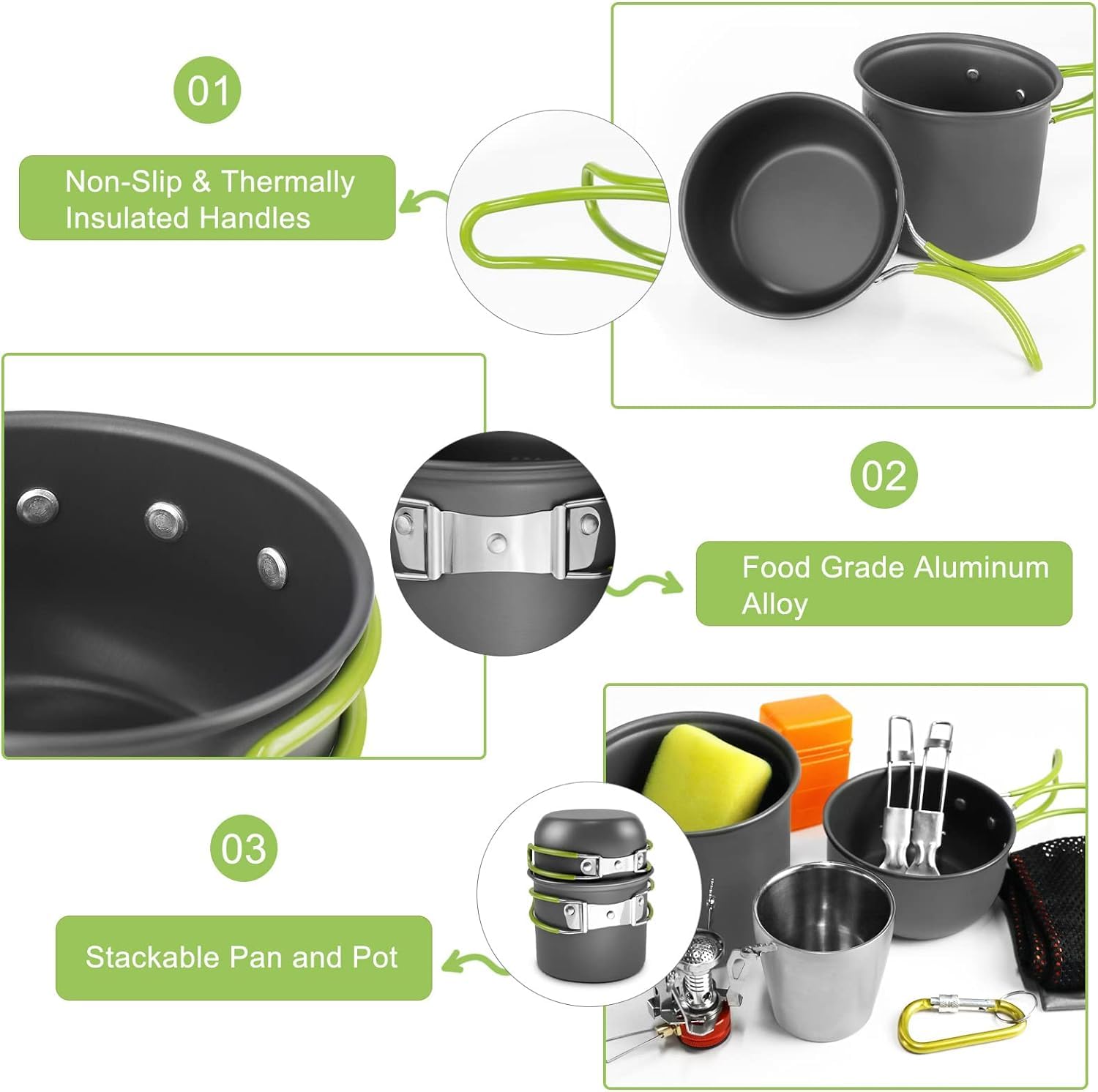 01

Non-Slip & Thermally Insulated Handles

02

Food Grade Aluminum Alloy

03

Stackable Pan and Pot