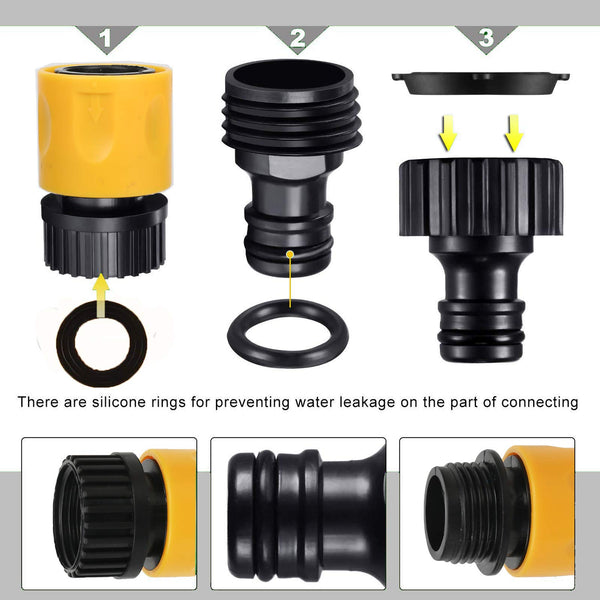 1

2

3

There are silicone rings for preventing water leakage on the part of connecting