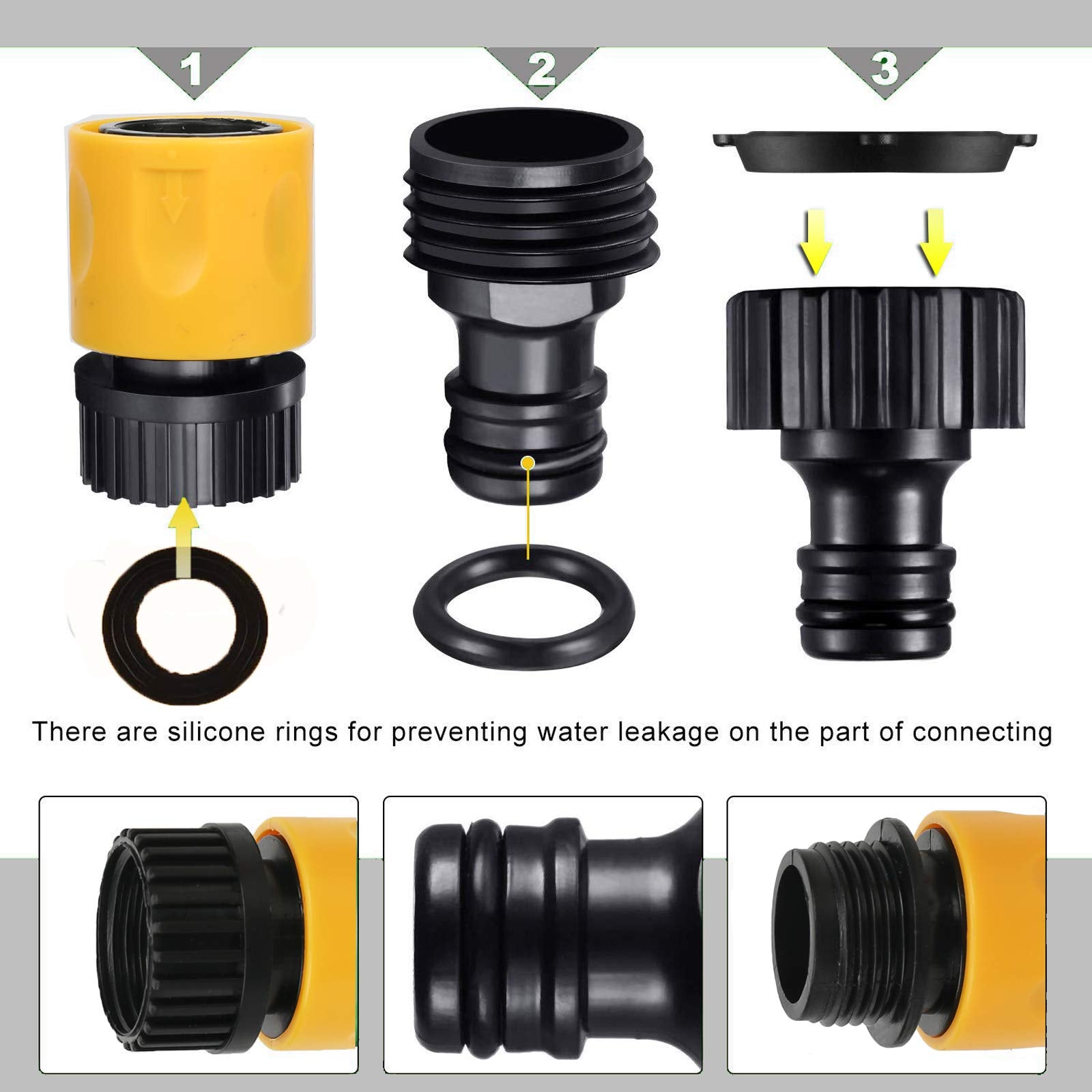 1

2

3

There are silicone rings for preventing water leakage on the part of connecting