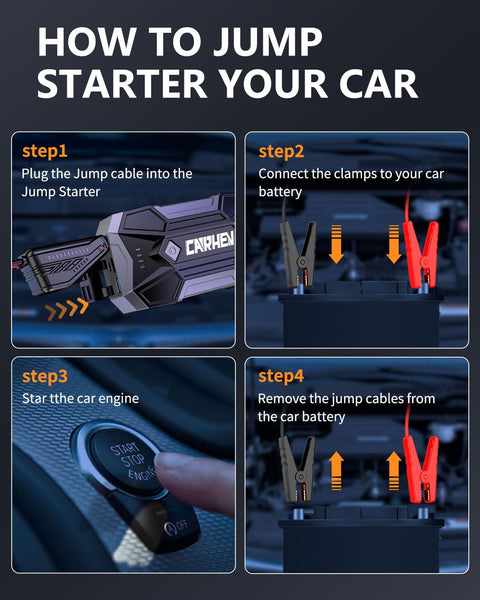 HOW TO JUMP STARTER YOUR CAR

step1
Plug the Jump cable into the Jump Starter

CARHEN

step2
Connect the clamps to your car battery

step3
Star tthe car engine

START STOP ENGINE

OFF

step4
Remove the jump cables from the car battery