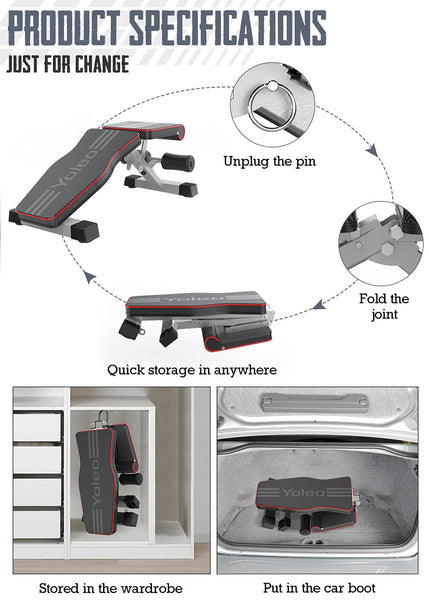 PRODUCT SPECIFICATIONS
JUST FOR CHANGE

Yoleo

Unplug the pin

Fold the joint

Yoleo

Quick storage in anywhere

Yoleo

Yoleo

Stored in the wardrobe

Put in the car boot