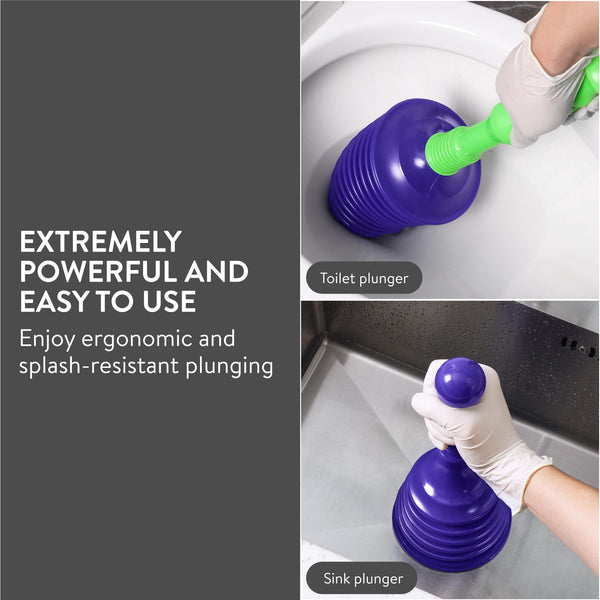 EXTREMELY POWERFUL AND EASY TO USE

Enjoy ergonomic and splash-resistant plunging

Toilet plunger

Sink plunger