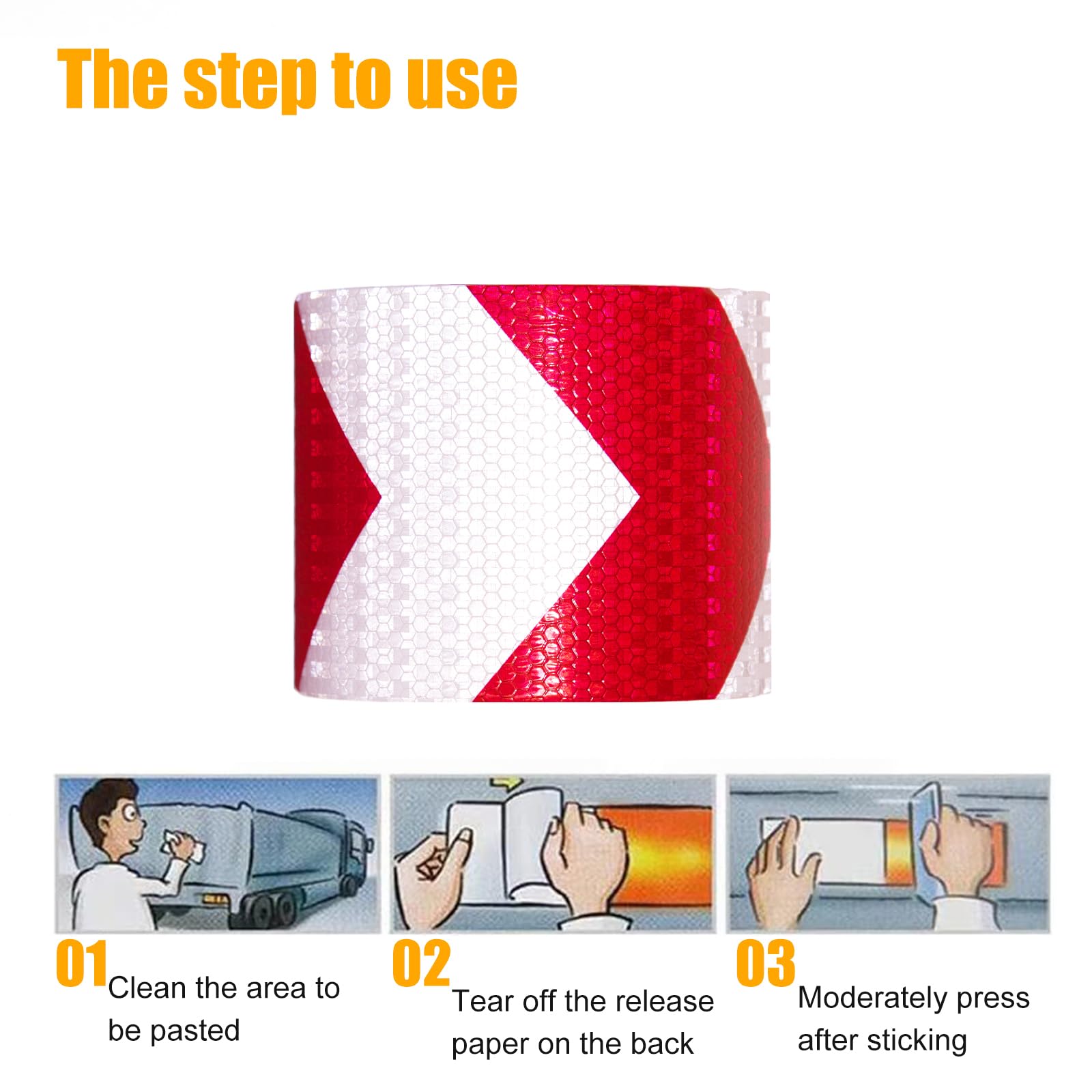 The step to use

01 Clean the area to be pasted

02 Tear off the release paper on the back

03 Moderately press after sticking