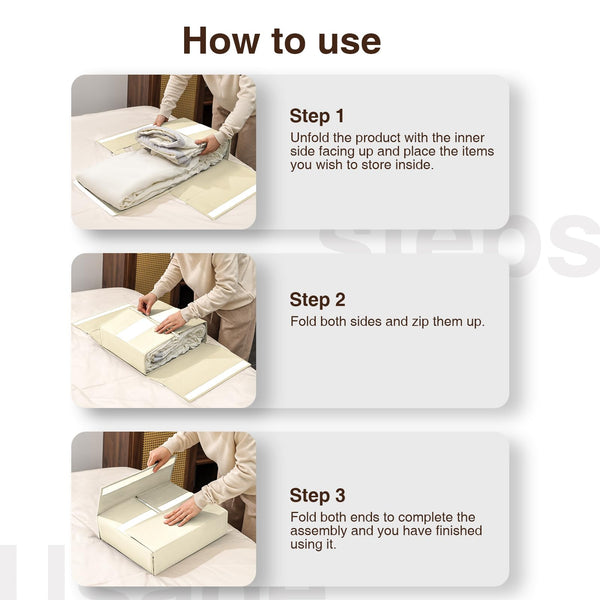 How to use

Step 1
Unfold the product with the inner side facing up and place the items you wish to store inside.

Step 2
Fold both sides and zip them up.

Step 3
Fold both ends to complete the assembly and you have finished using it.