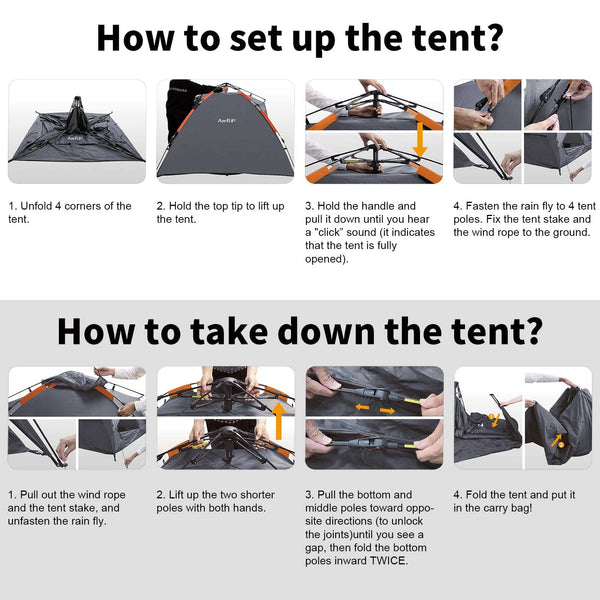 How to set up the tent?

1. Unfold 4 corners of the tent.

2. Hold the top tip to lift up the tent.

3. Hold the handle and pull it down until you hear a "click" sound (it indicates that the tent is fully opened).

4. Fasten the rain fly to 4 tent poles. Fix the tent stake and the wind rope to the ground.

How to take down the tent?

1. Pull out the wind rope and the tent stake, and unfasten the rain fly.

2. Lift up the two shorter poles with both hands.

3. Pull the bottom and middle poles toward opposite directions (to unlock the joints)until you see a gap, then fold the bottom poles inward TWICE.

4. Fold the tent and put it in the carry bag!