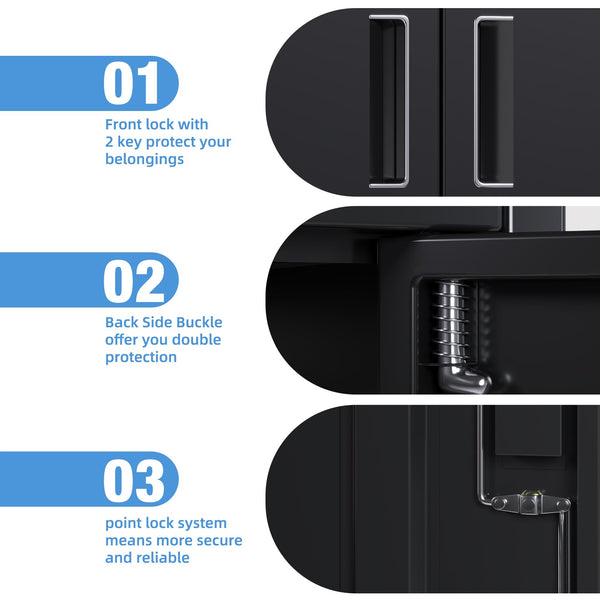 01

Front lock with 2 key protect your belongings

02

Back Side Buckle offer you double protection

03

point lock system means more secure and reliable