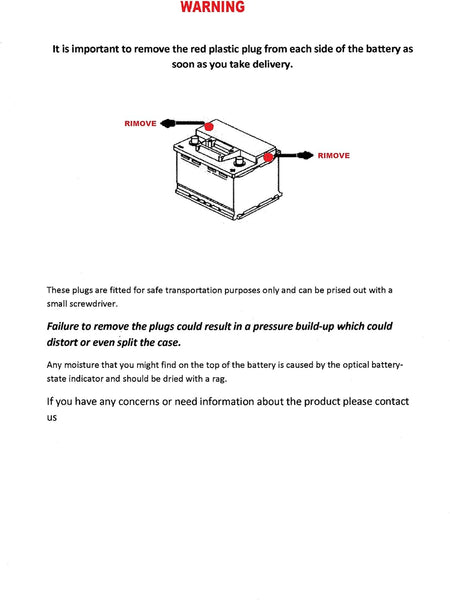 WARNING

It is important to remove the red plastic plug from each side of the battery as soon as you take delivery.

RIMOVE

RIMOVE

These plugs are fitted for safe transportation purposes only and can be prised out with a small screwdriver.

Failure to remove the plugs could result in a pressure build-up which could distort or even split the case.

Any moisture that you might find on the top of the battery is caused by the optical battery-state indicator and should be dried with a rag.

If you have any concerns or need information about the product please contact us