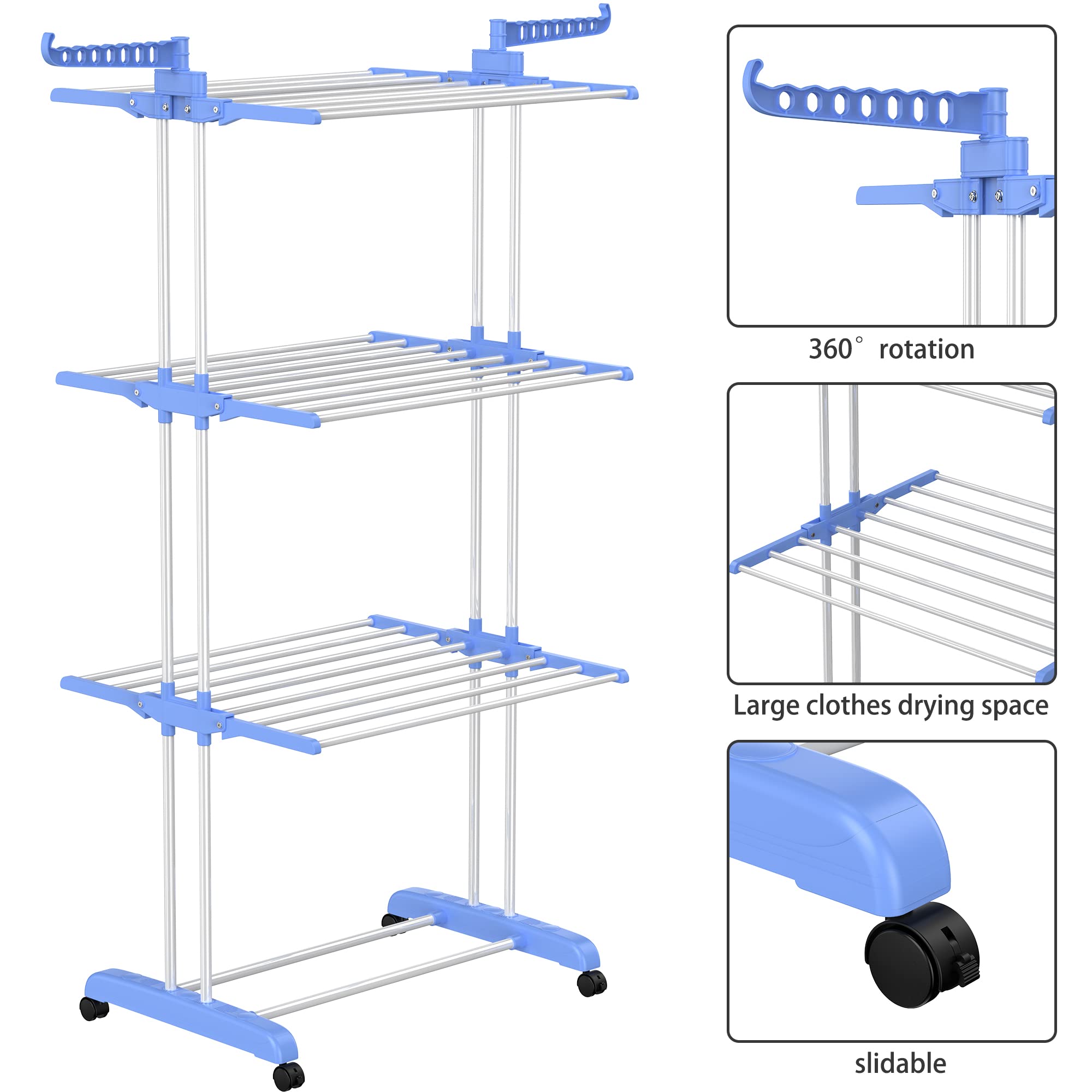 360° rotation

Large clothes drying space

slidable