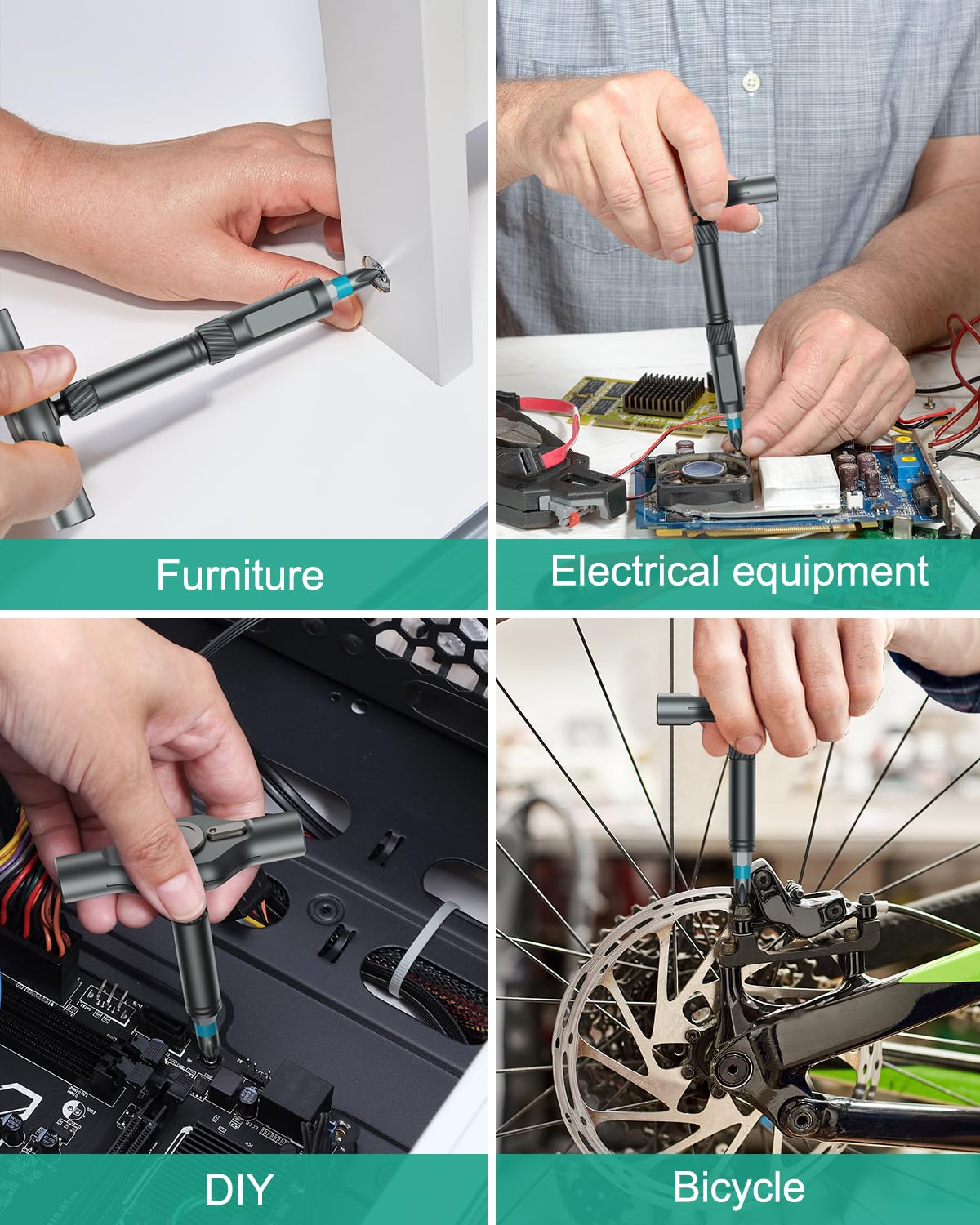 Furniture

Electrical equipment

DIY

Bicycle