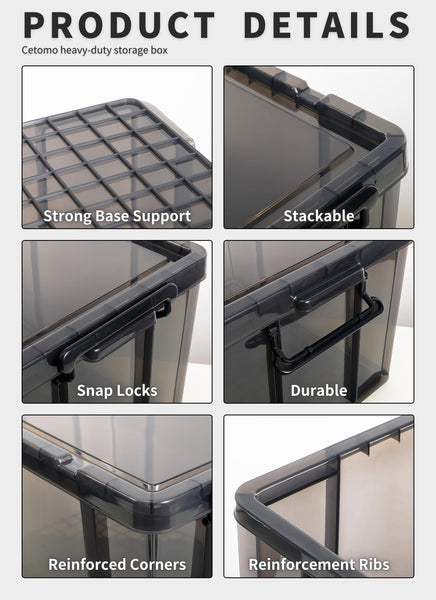 PRODUCT DETAILS

Cetomo heavy-duty storage box

Strong Base Support

Stackable

Snap Locks

Durable

Reinforced Corners

Reinforcement Ribs