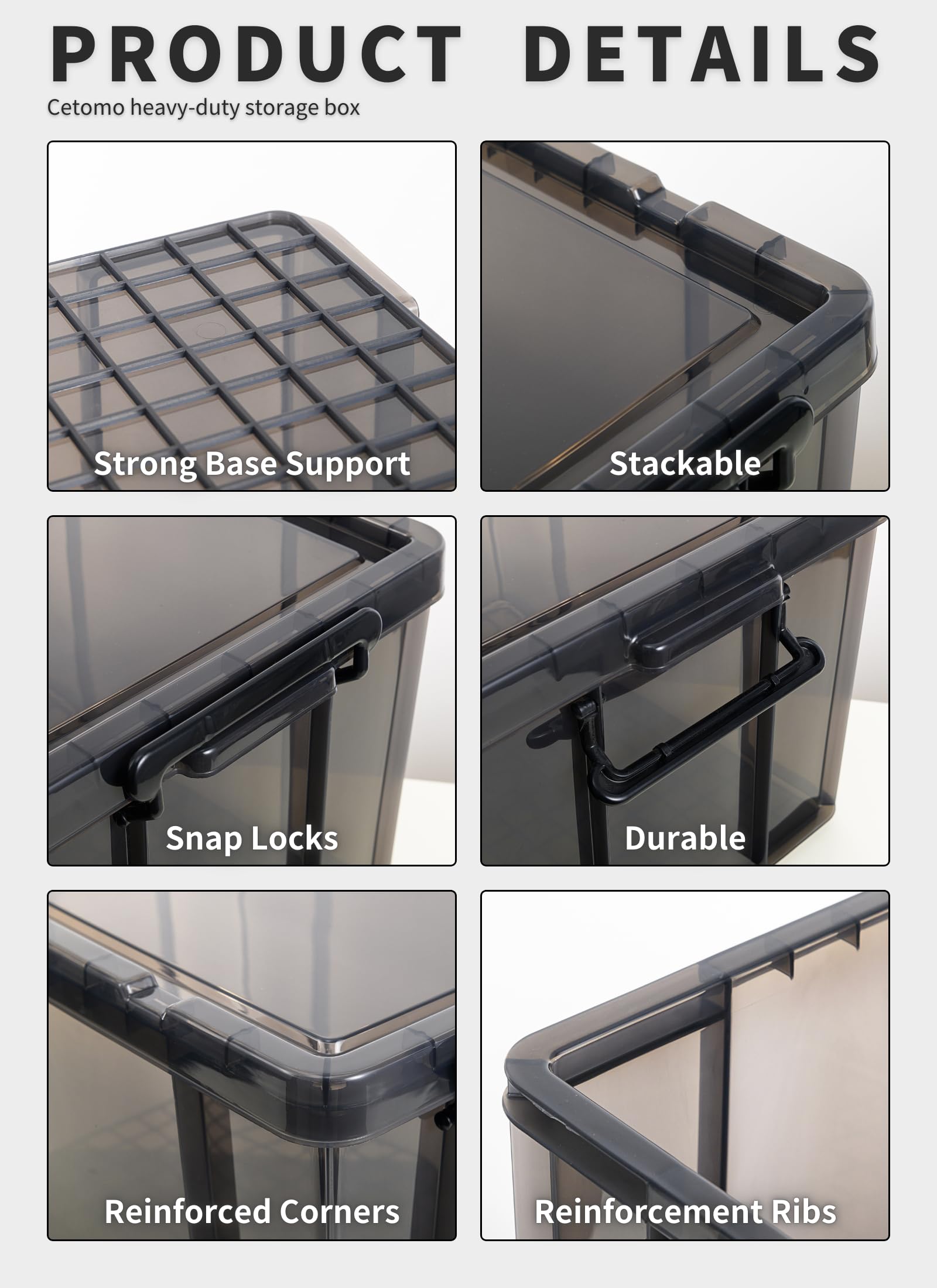 PRODUCT DETAILS
Cetomo heavy-duty storage box

Strong Base Support

Stackable

Snap Locks

Durable

Reinforced Corners

Reinforcement Ribs