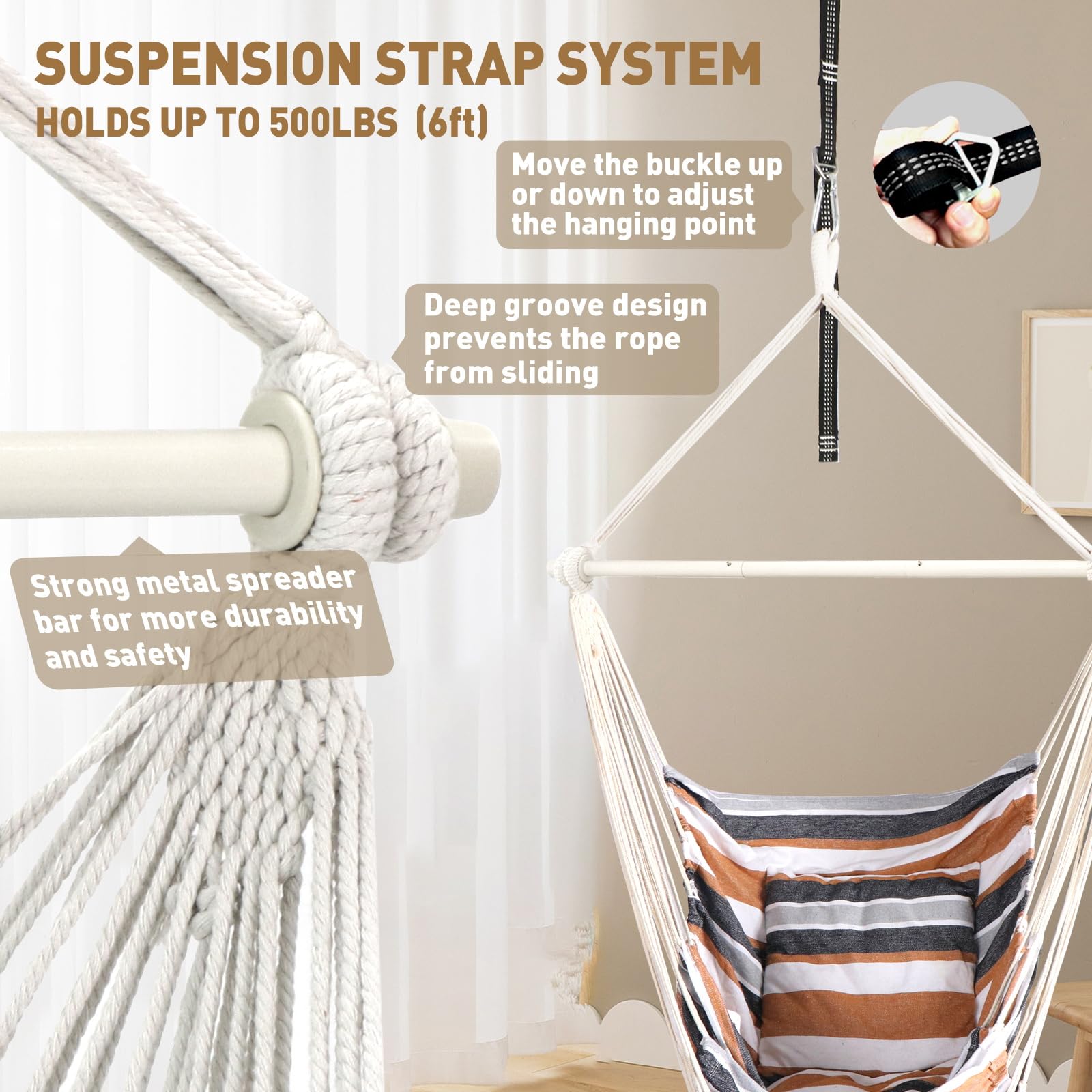 SUSPENSION STRAP SYSTEM
HOLDS UP TO 500LBS (6ft)

Move the buckle up or down to adjust the hanging point

Deep groove design prevents the rope from sliding

Strong metal spreader bar for more durability and safety